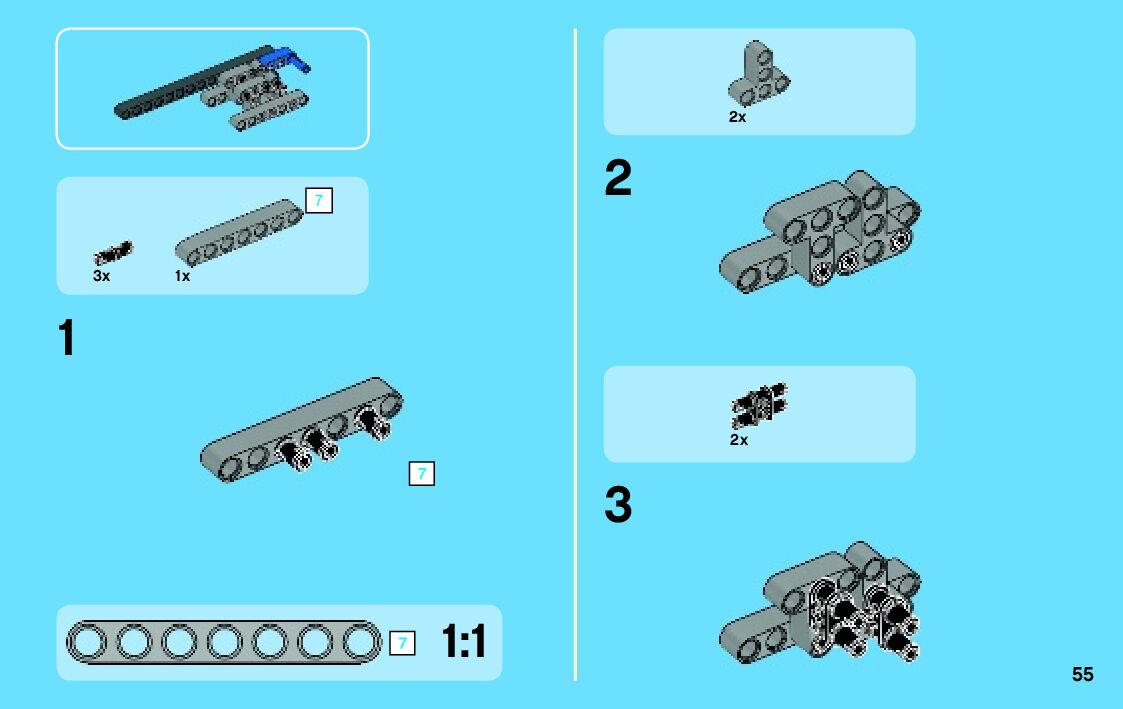 7

3x
1x

1

7

7
1:1

2x

2

2x

3

55