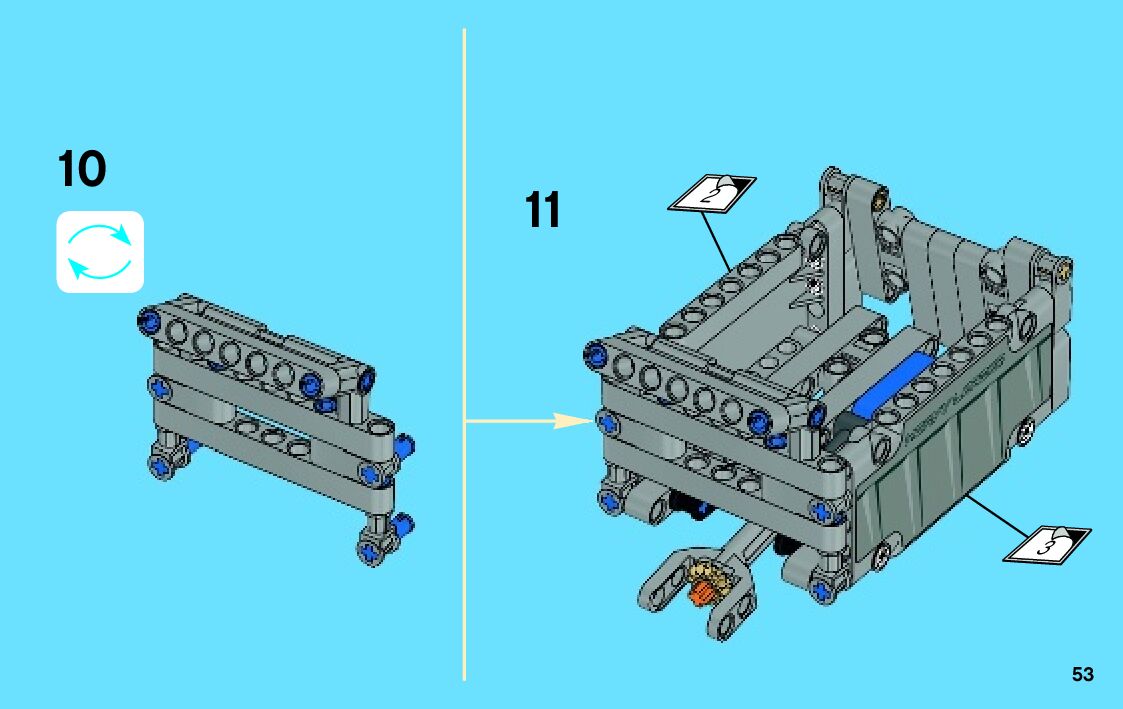 10

11

2

3

53