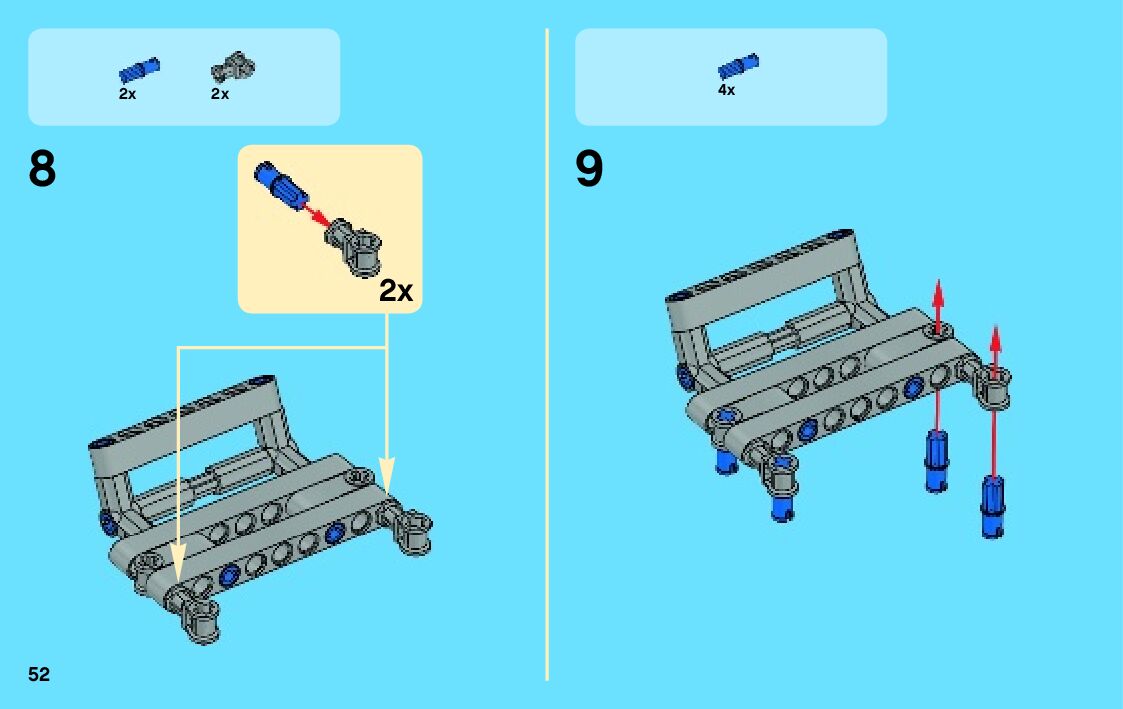 2x 2x

8

2x

52

4x

9