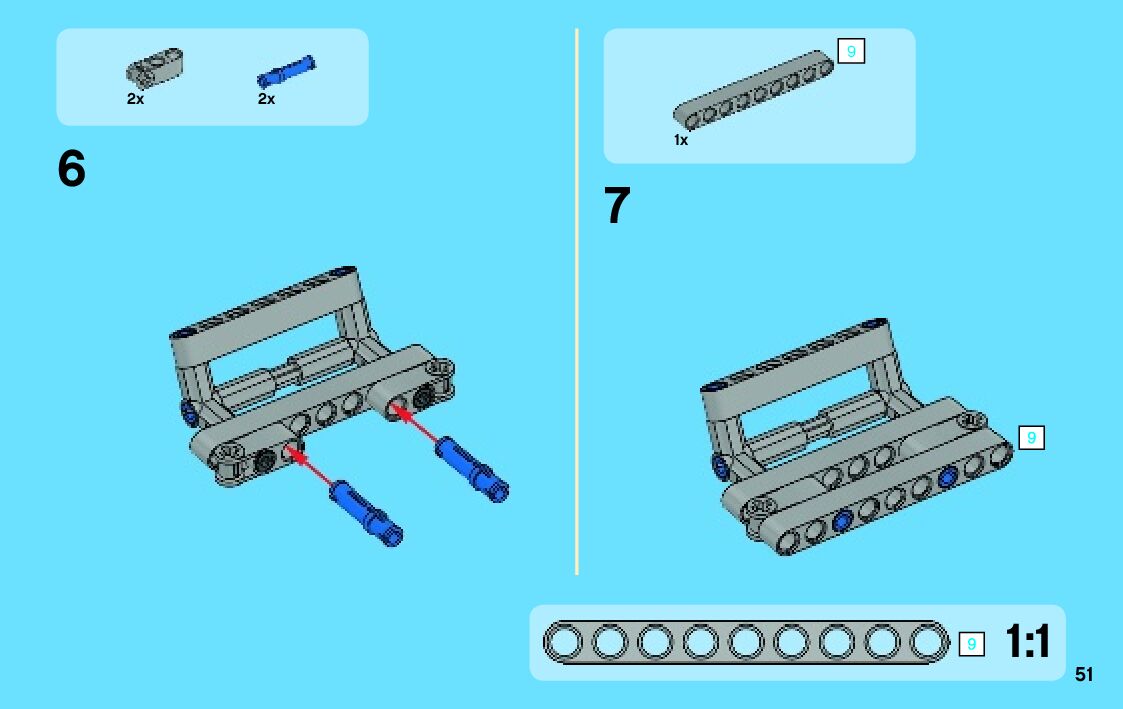 2x
2x

6

9

1x

7

9

9
1:1

51