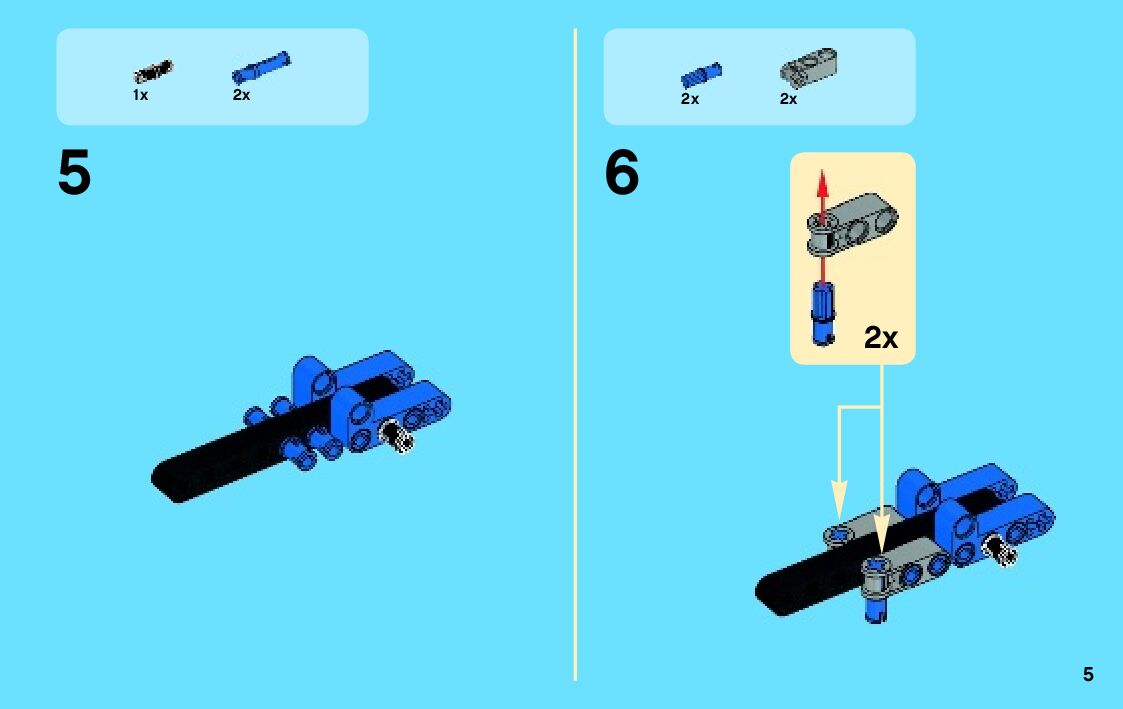 1x 2x

5

2x 2x

6

2x

5