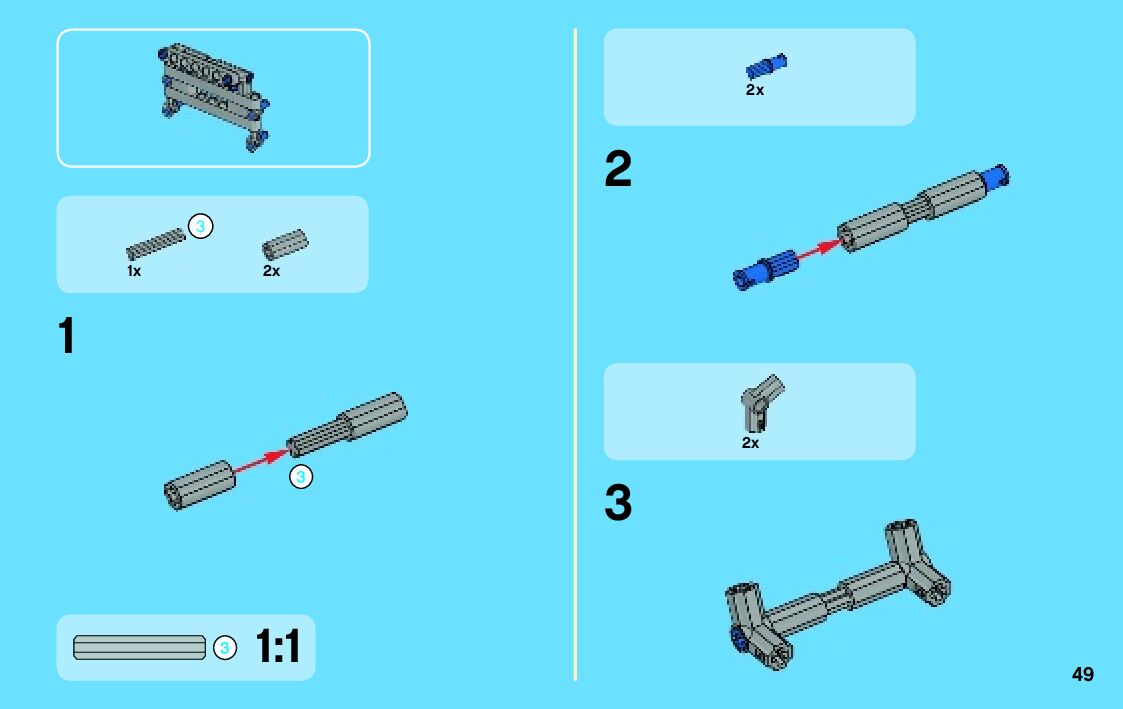 3
1x
2x

1

3

3 1:1

2x

2

2x

3

49