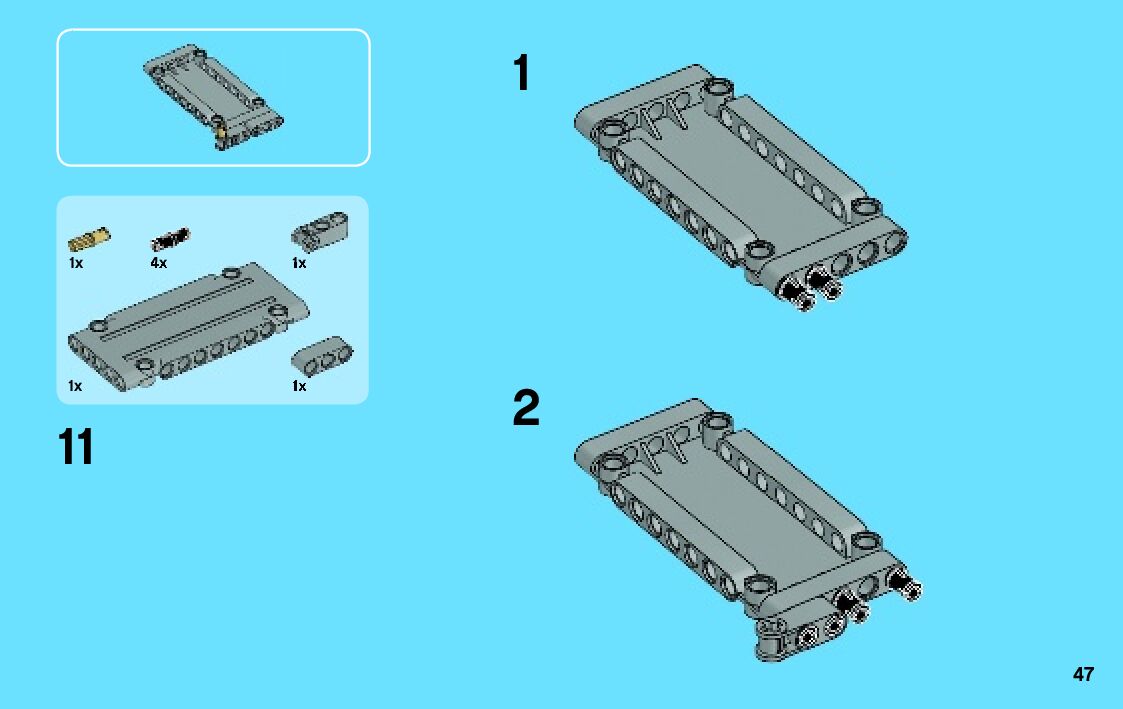 1x 4x 1x

1x 1x

11

1

2

47