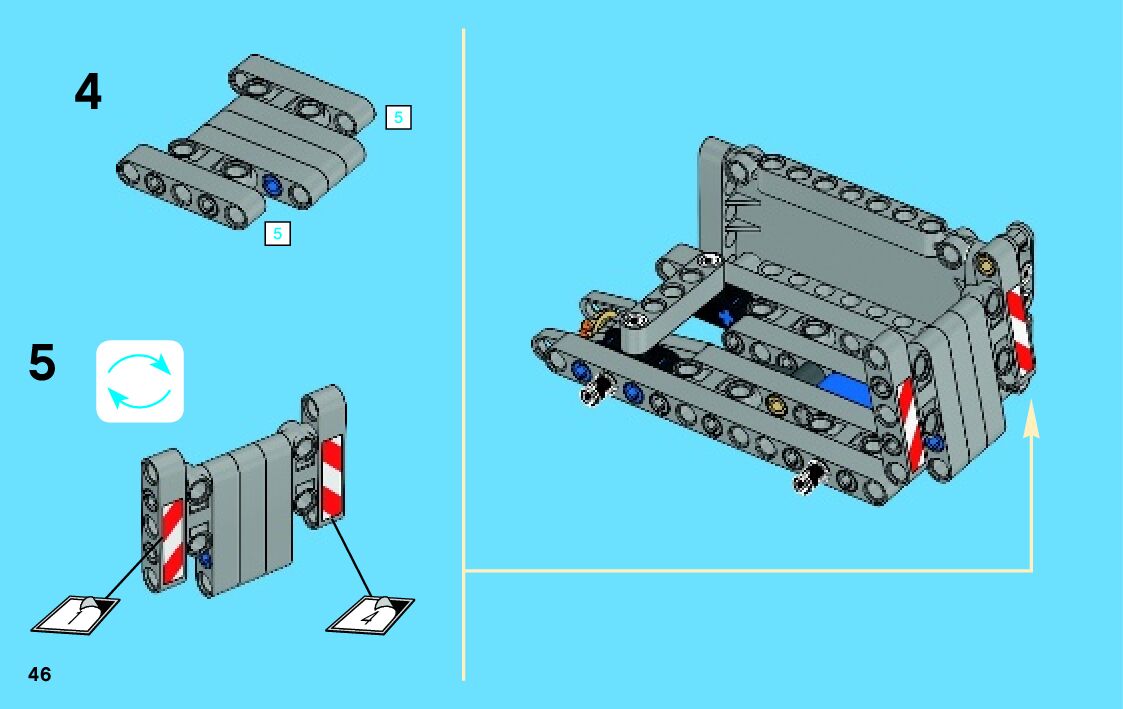 4

5

5

5

1

4

46