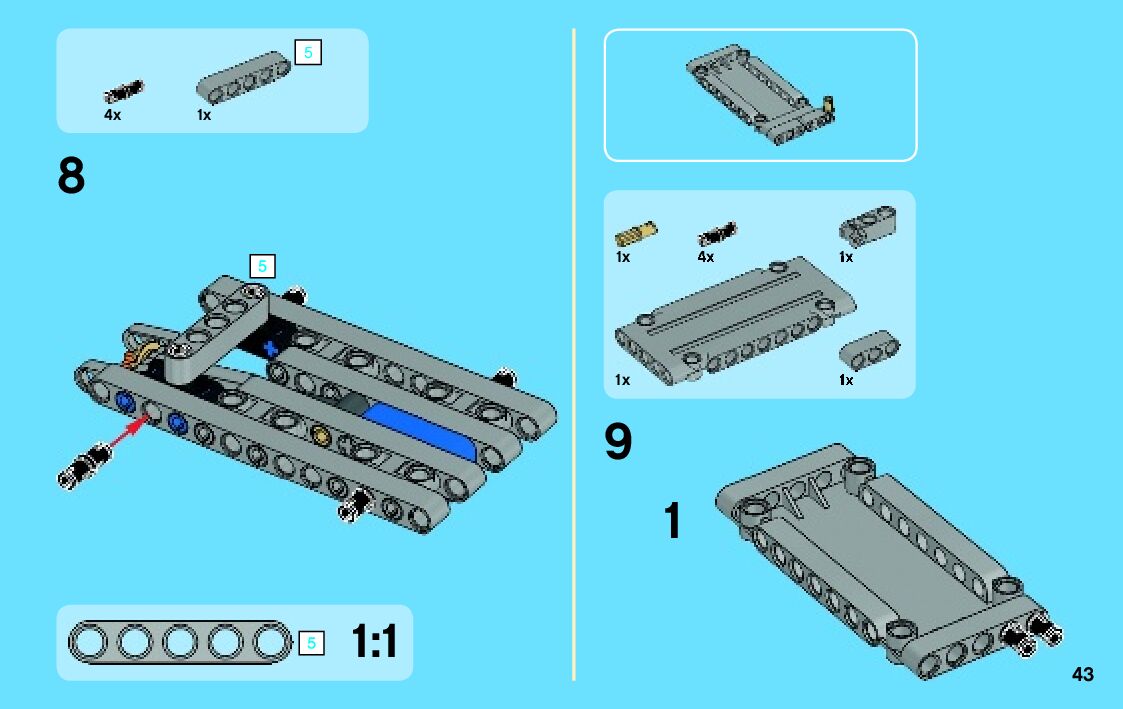 5

4x 1x

8

5

5 1:1

1x 4x 1x

1x 1x

9

1

43