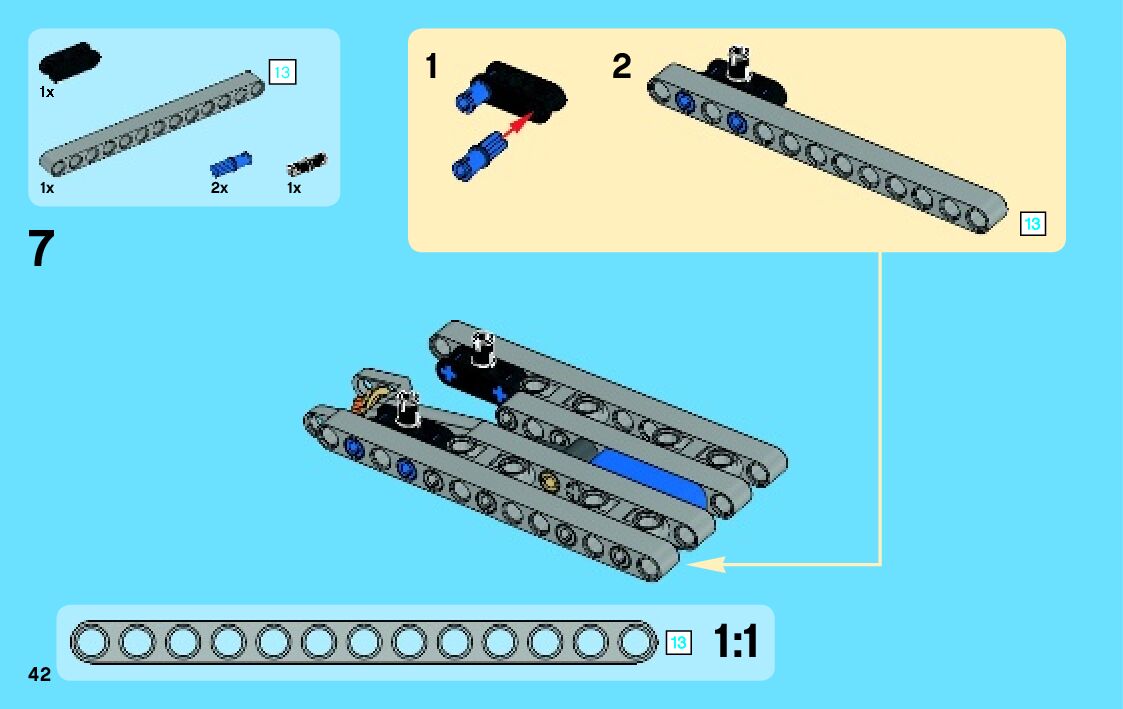 1x

13

1x

2x

1x

7

1

2

13

13

1:1

42