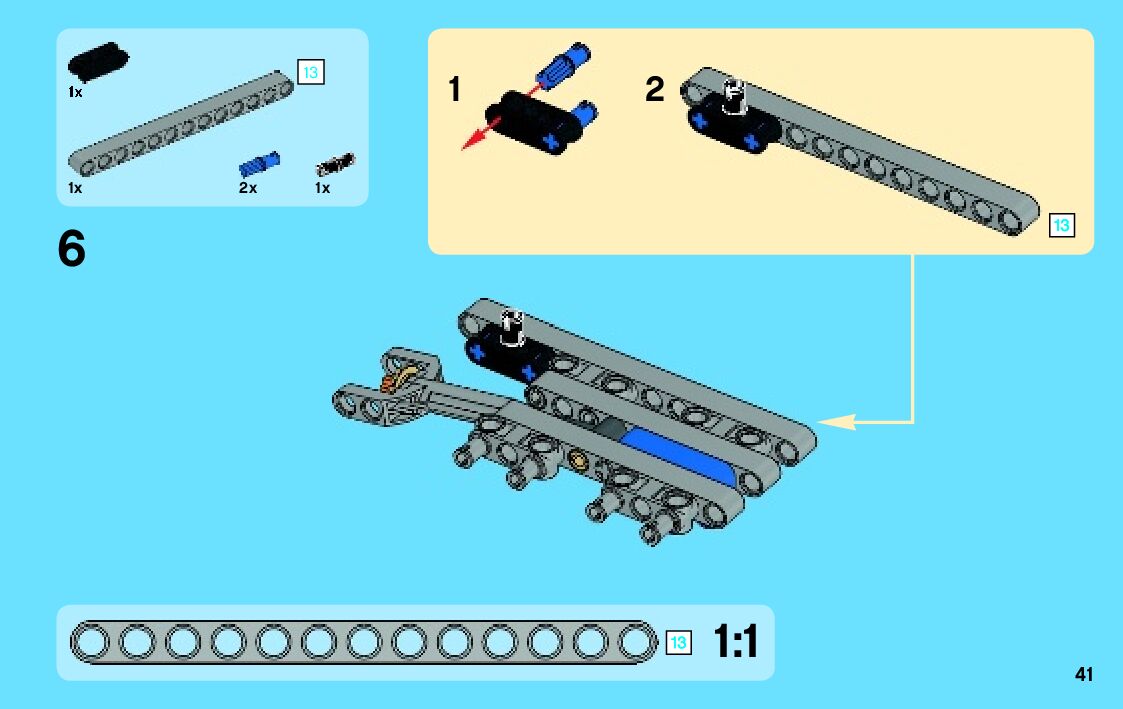 1x

13

1x

2x

1x

6

1

2

13

13

1:1

41