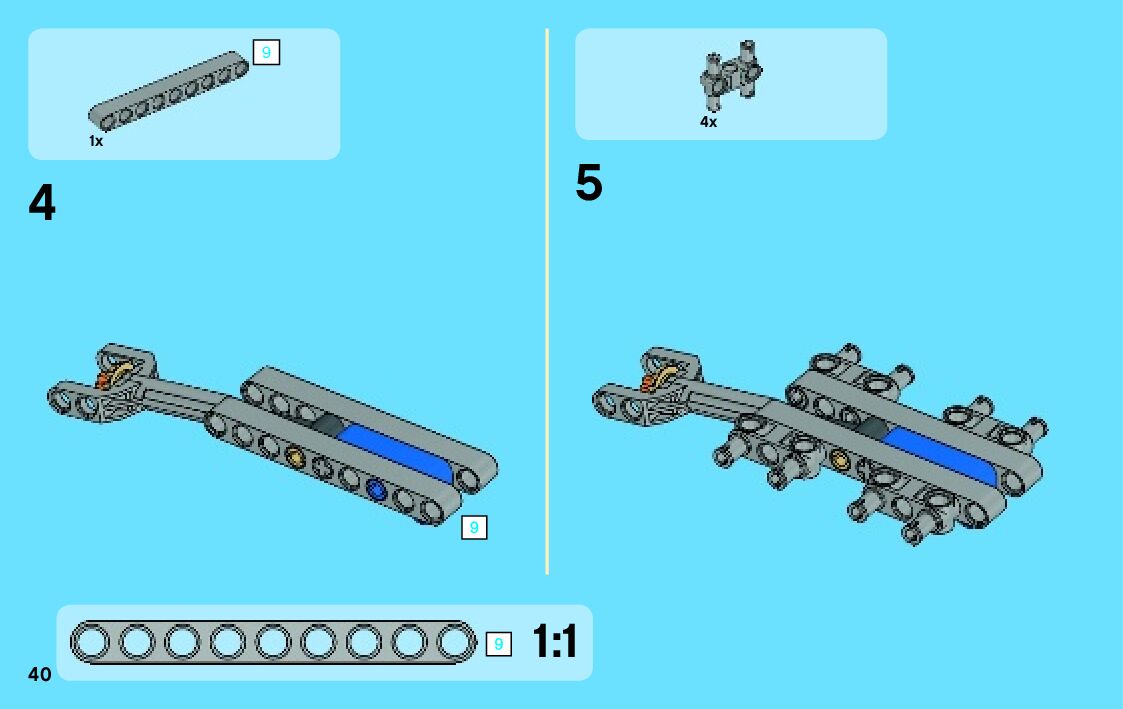 9

1x

4

9

4x

5

9 1:1

40