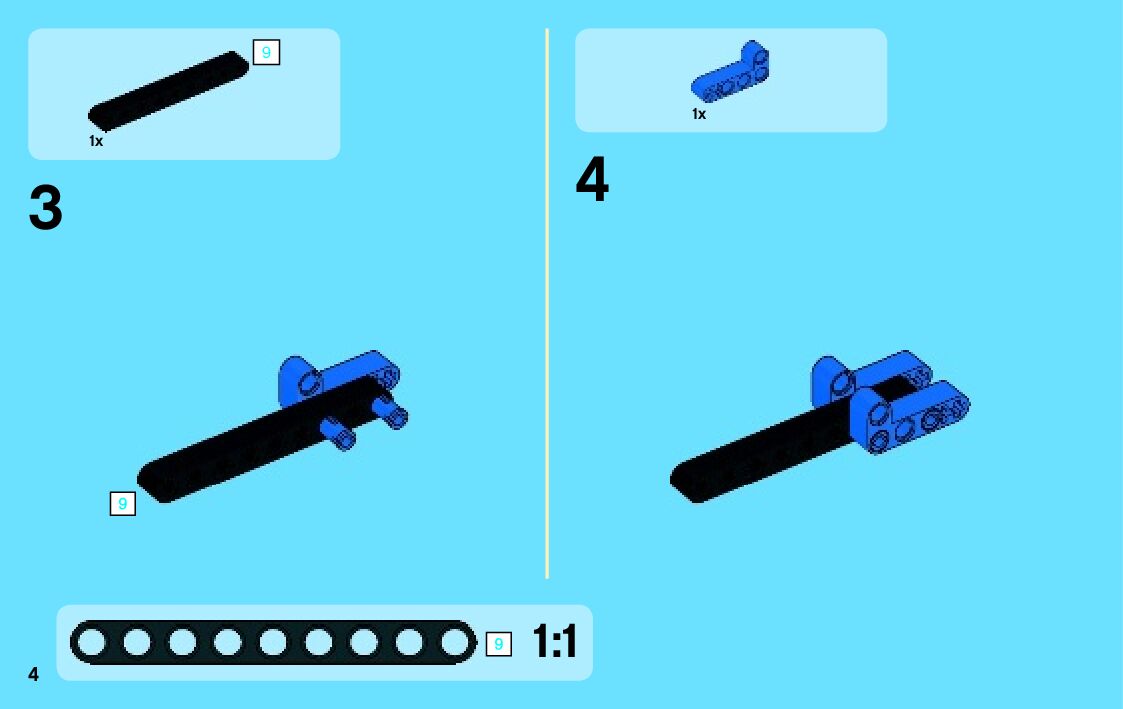 9

1x

3

9

1x

4

9 1:1

4