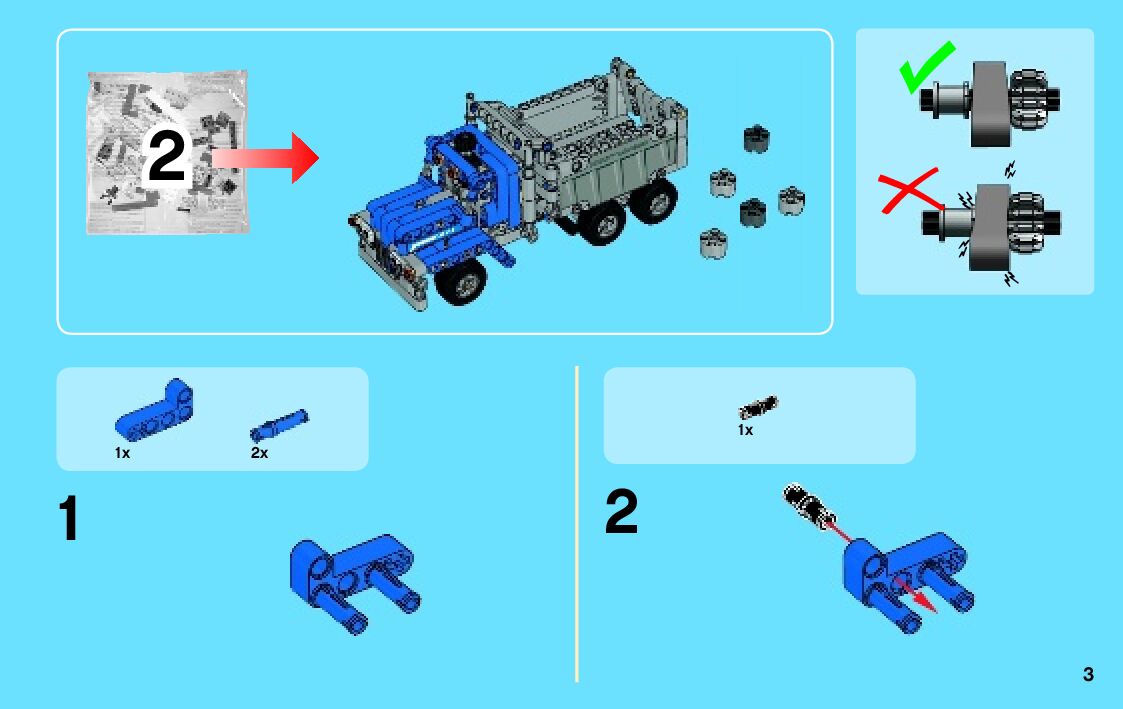 2

1x

2x

1

1x

2

3