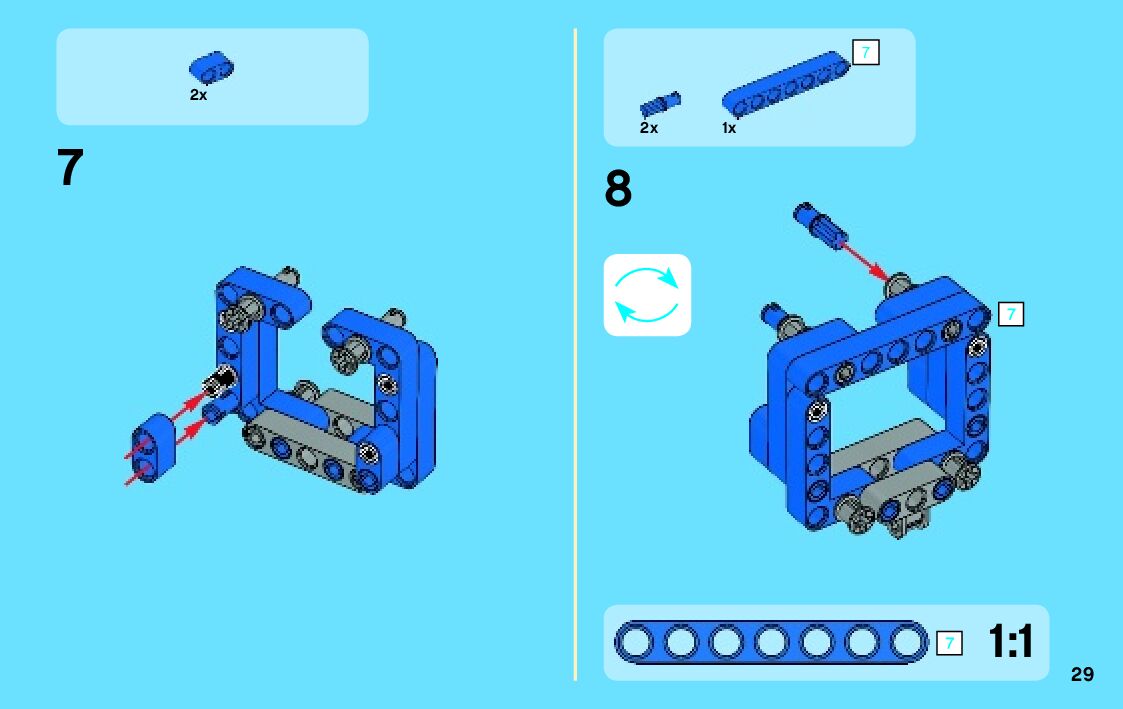 2x

7

7

2x 1x

8

7

7 1:1

29