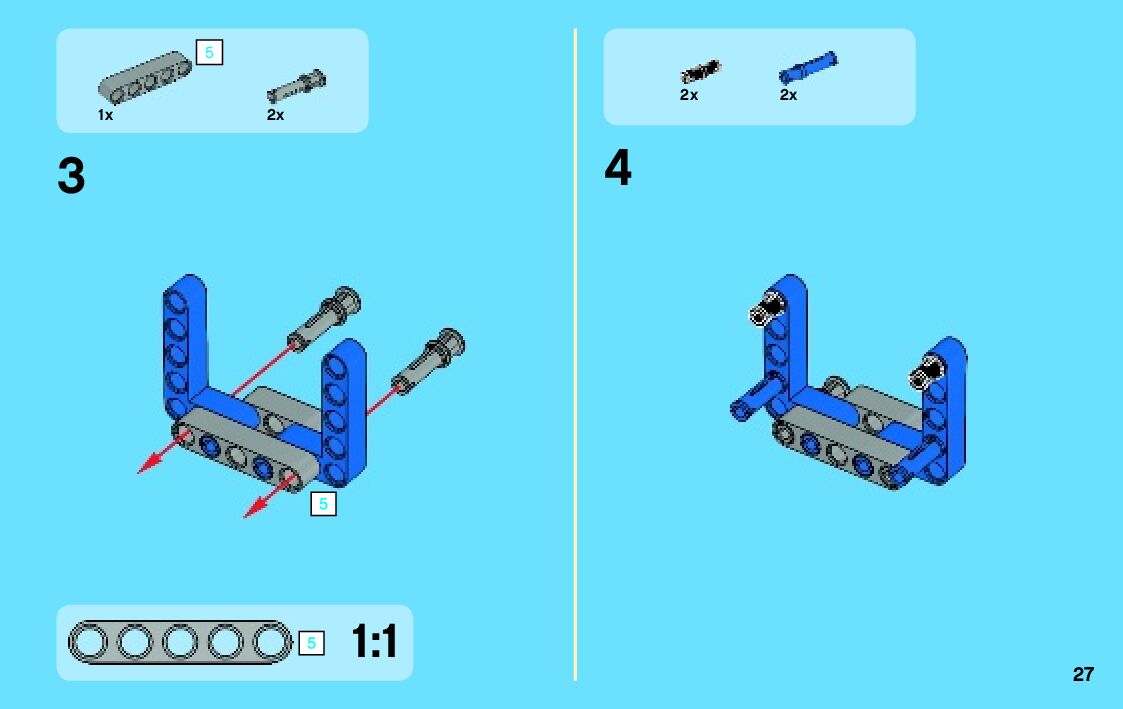 5
1x
2x

3

5

5
1:1

2x
2x

4

27