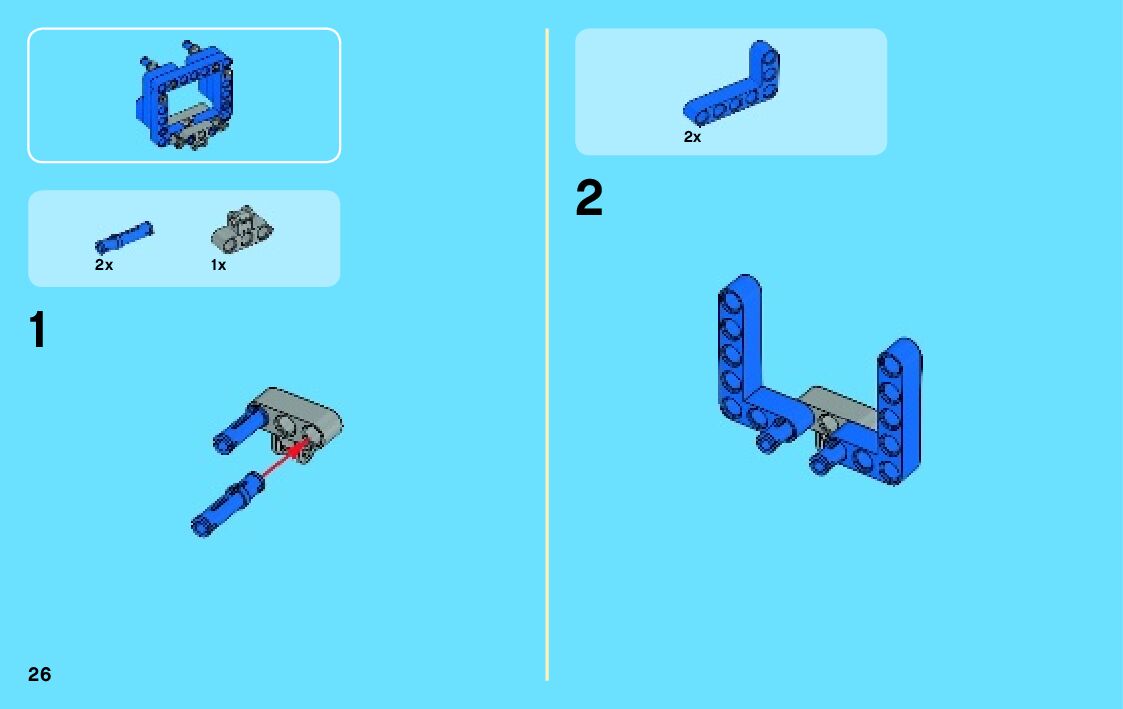 2x

1x

1

26

2x

2