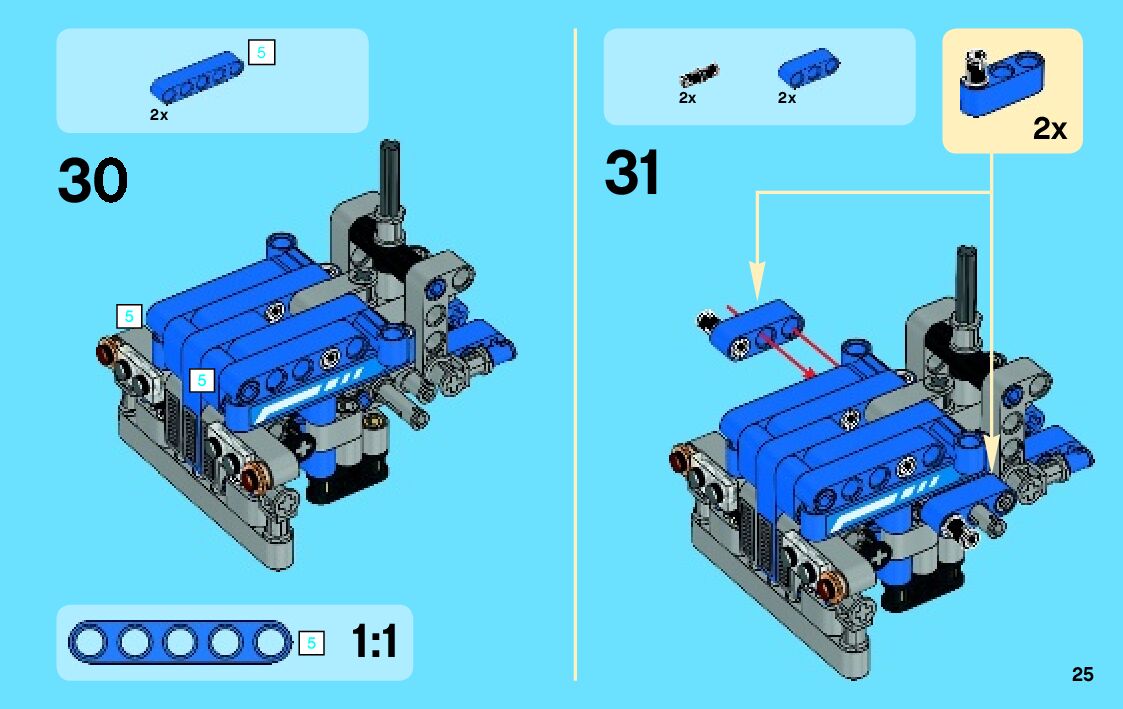 5
2x

30

5
5

5
1:1

2x
2x

2x

31

25