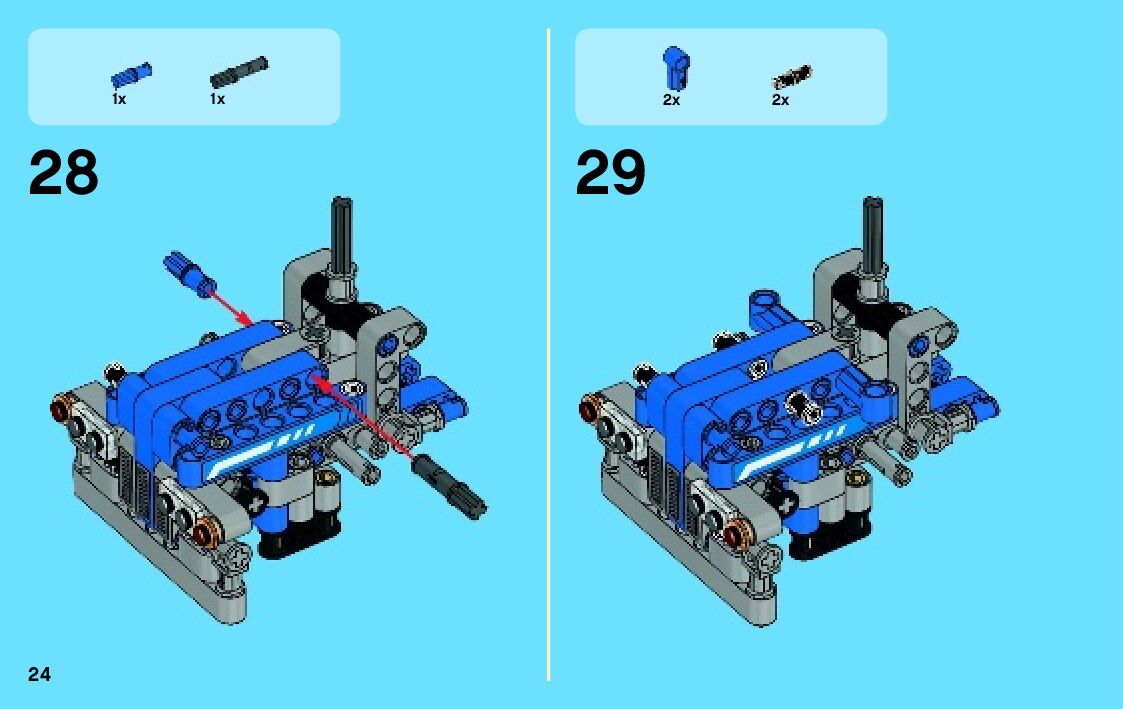 1x 1x

28

2x 2x

29

24