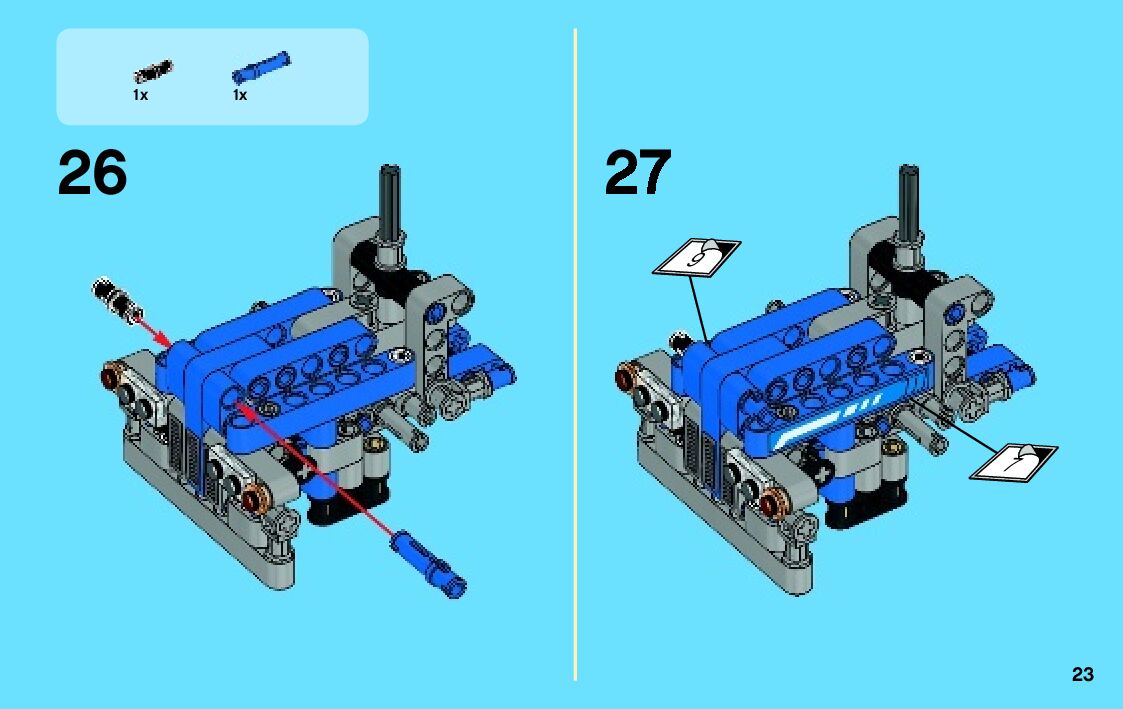 1x 1x

26

27

6

7

23