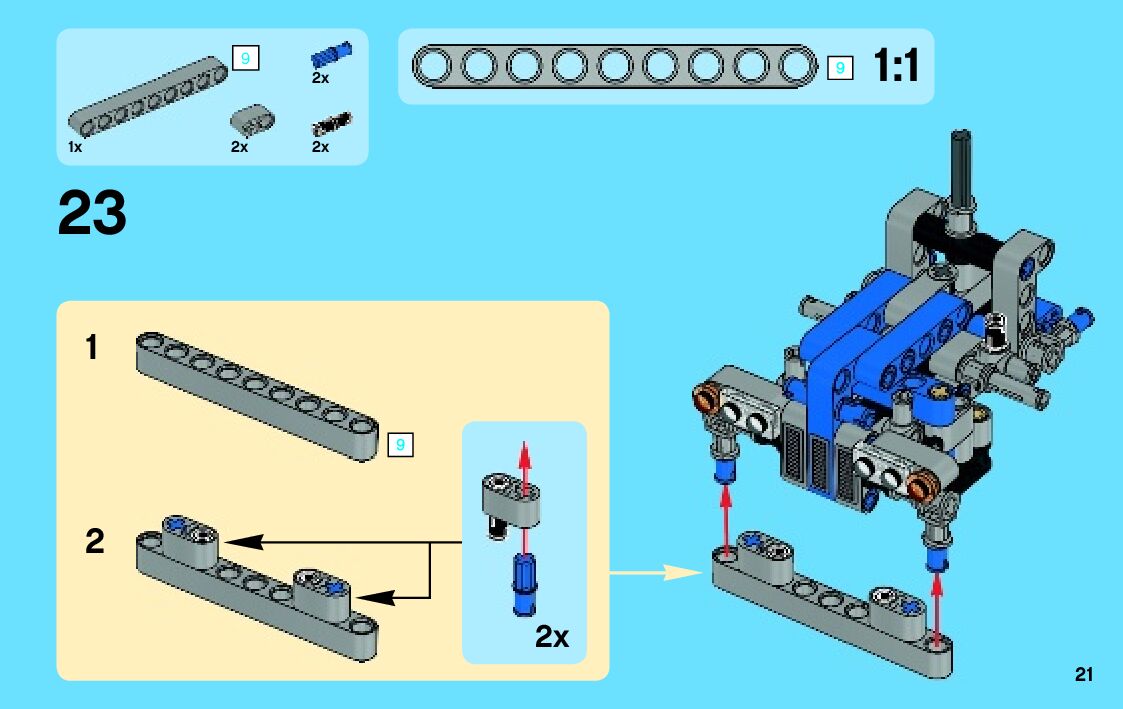 9
2x
1x
2x
2x

9 1:1

23

1

9

2

2x

21