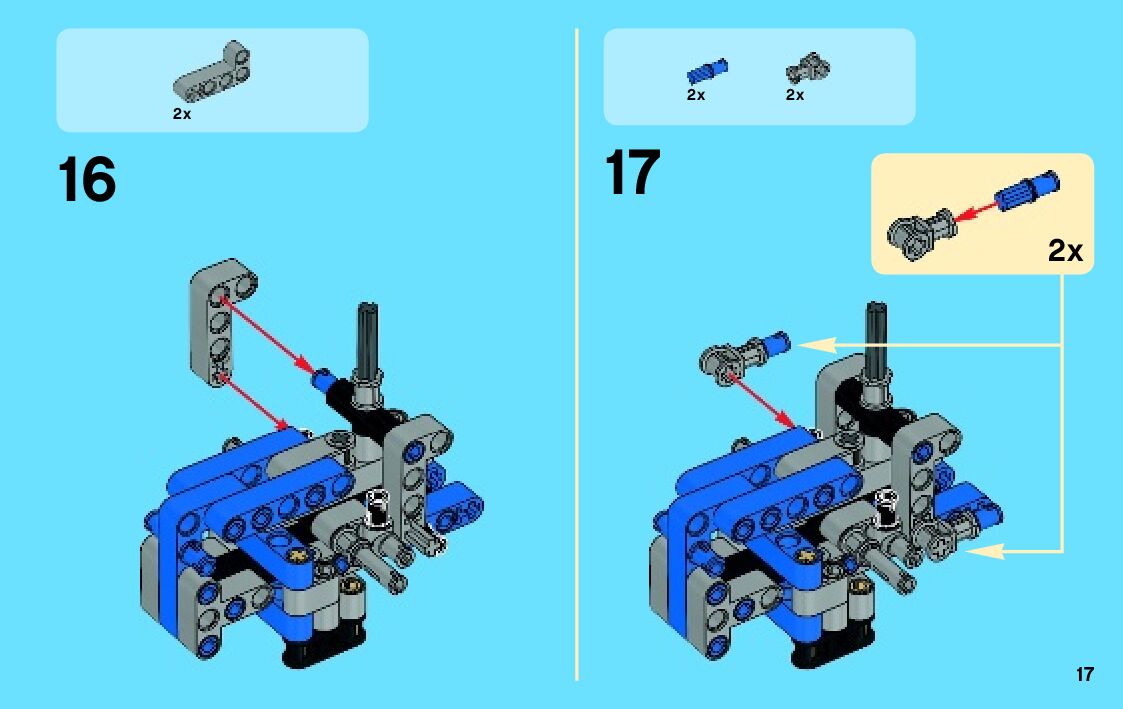 2x

16

2x 2x

17

2x

17