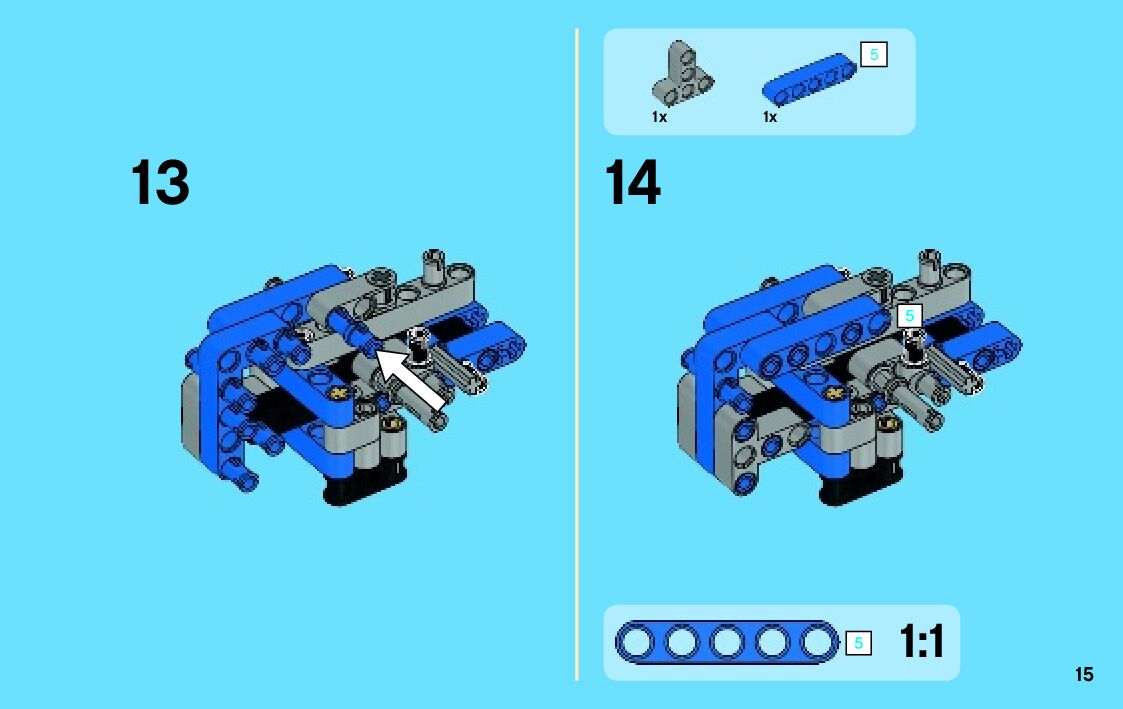 13

1x 1x 5

14

5

5 1:1

15