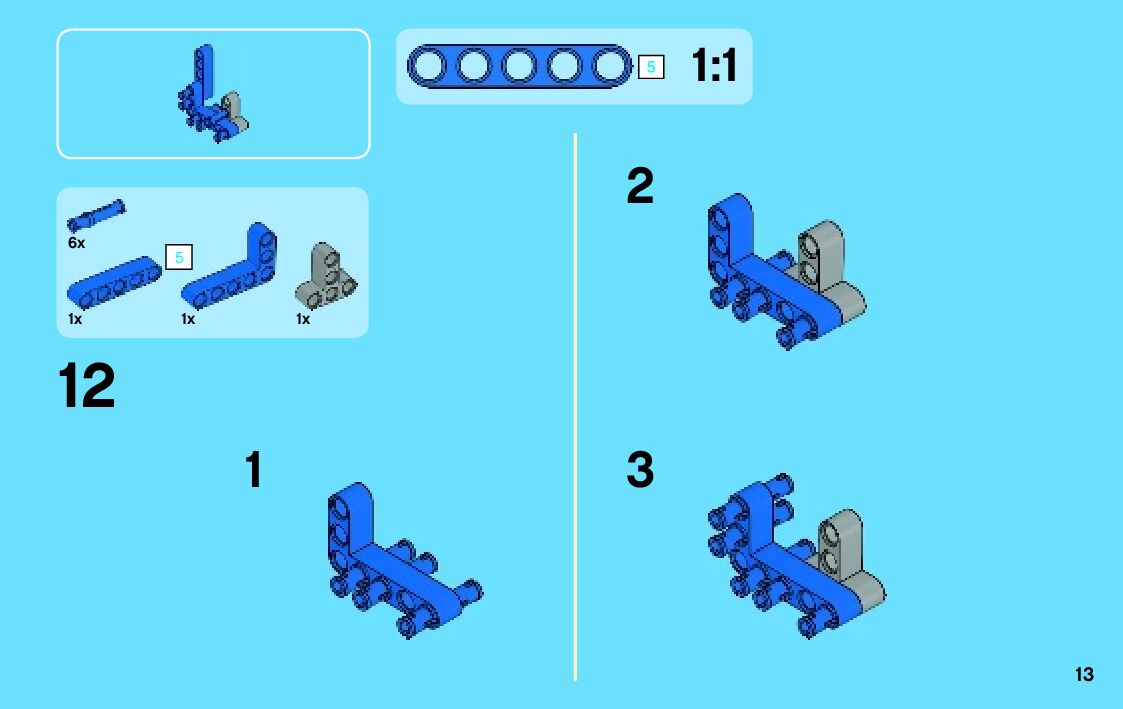 5 1:1

6x
5
1x
1x
1x

12

1

2

3

13