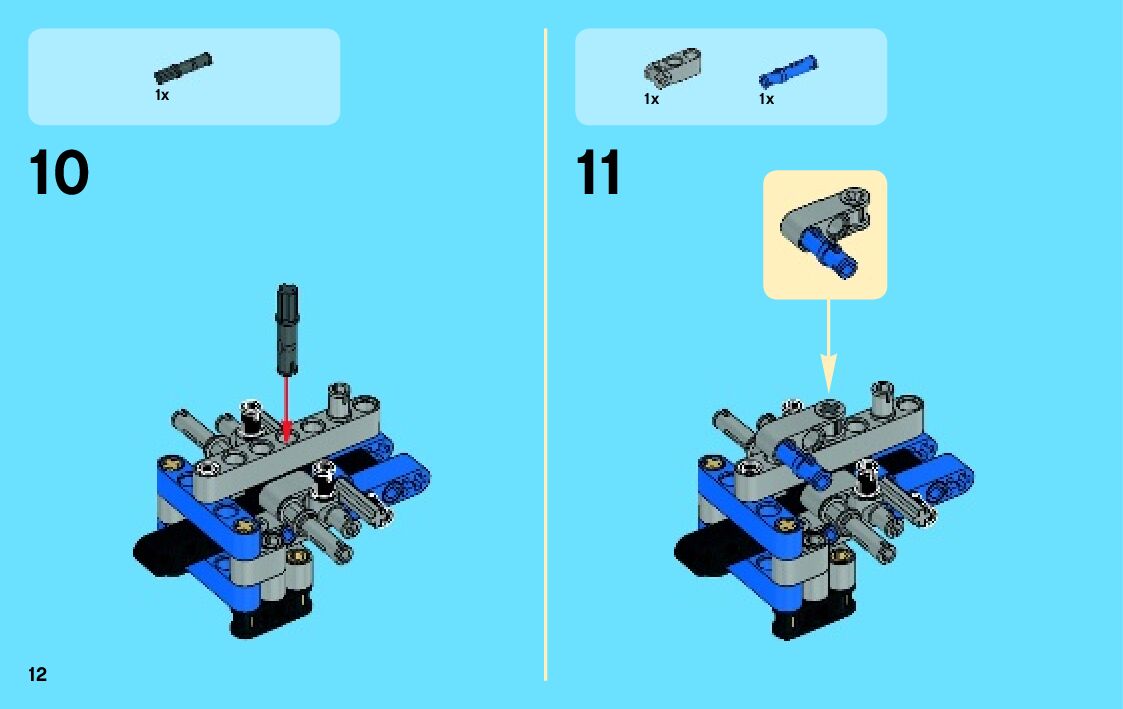 1x

10

1x 1x

11

12