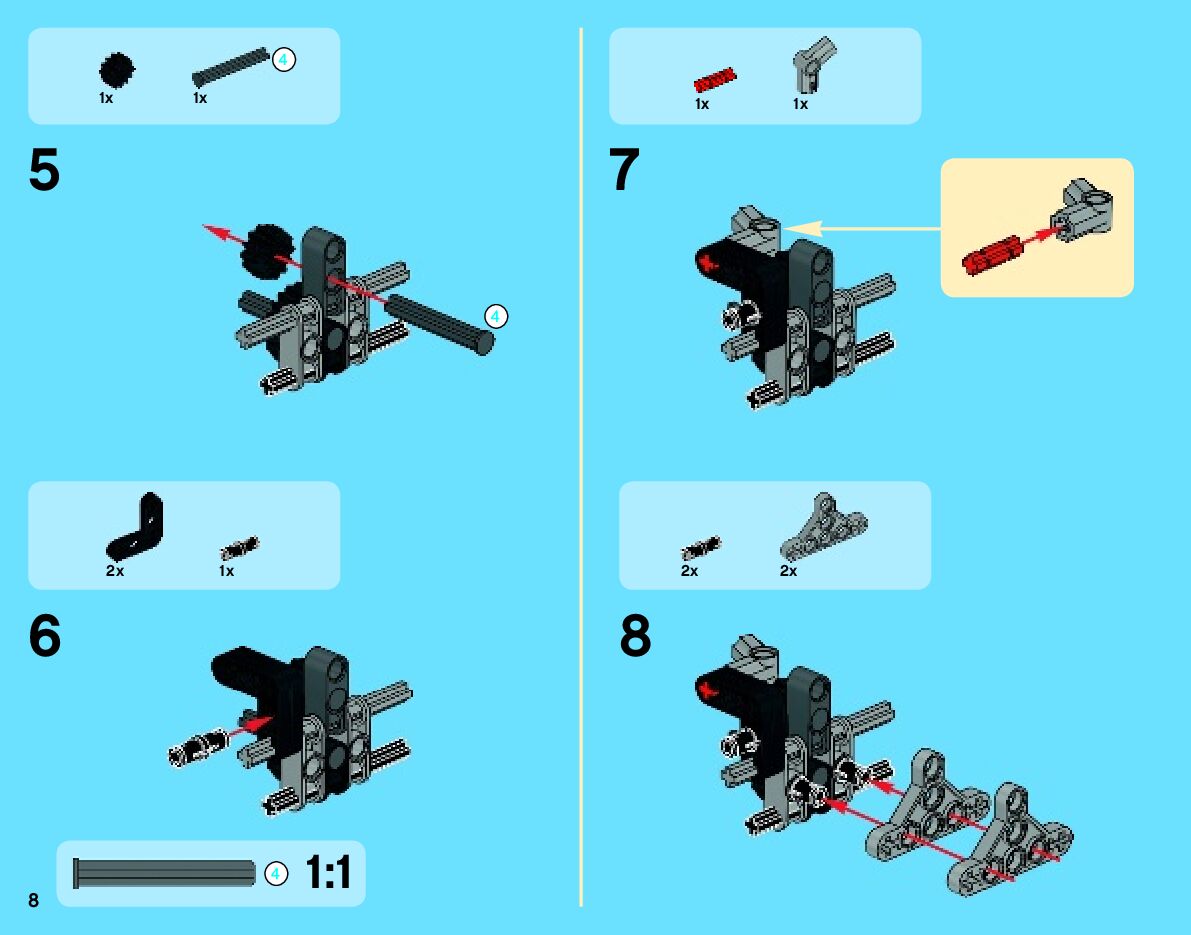 1x 1x 4

5

4

2x 1x

6

4 1:1

8

1x 1x

7

2x 2x

8