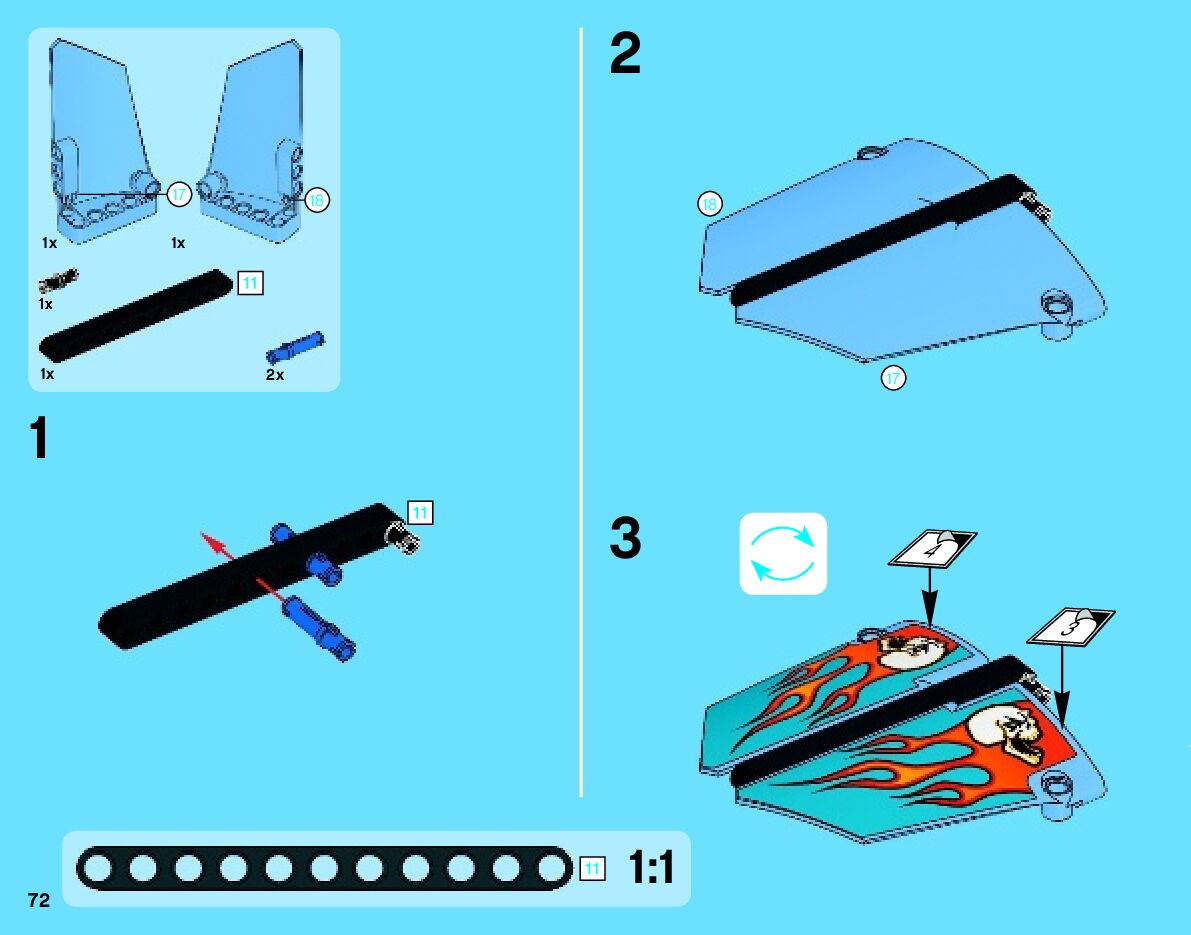 17
18
1x
1x
1x
11
1x
2x

1

11

2

18
17

3

4
3

11
1:1

72