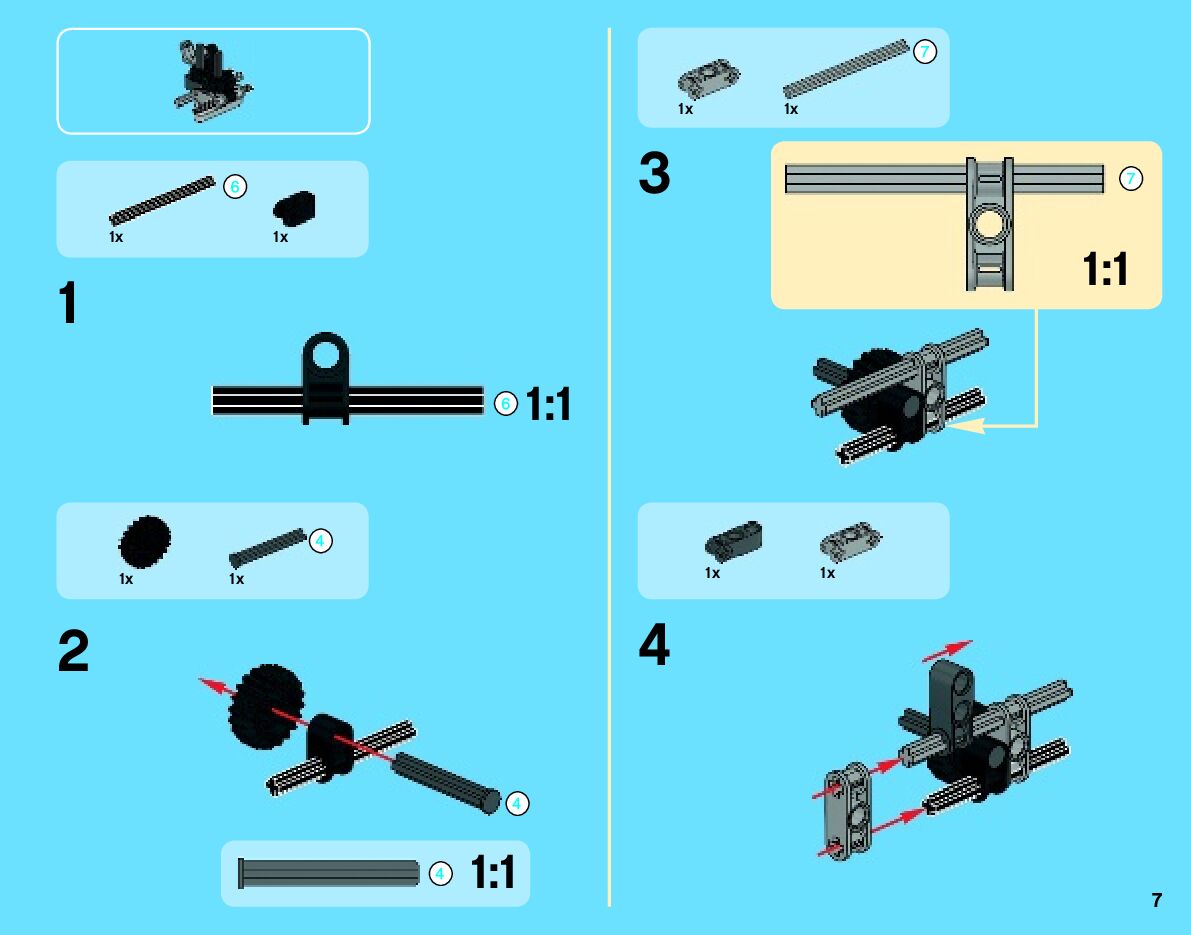 6
1x
1x

1

6 1:1

4
1x
1x

2

4

4 1:1

7
1x
1x

3

7

1:1

1x
1x

4

7