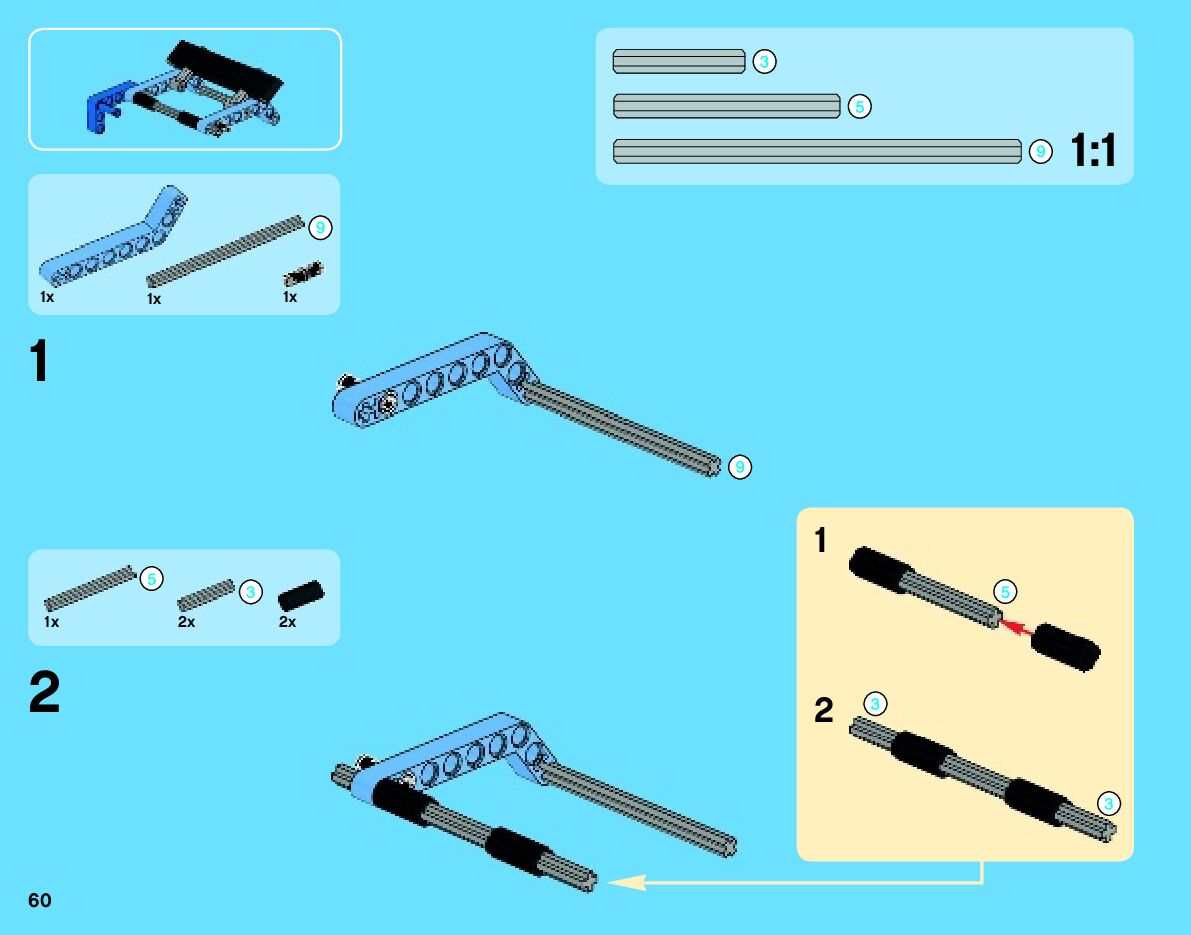 3
5
9
1:1

9
1x 1x 1x

1

9

5 3
1x 2x 2x

2

1
5

2
3
3

60