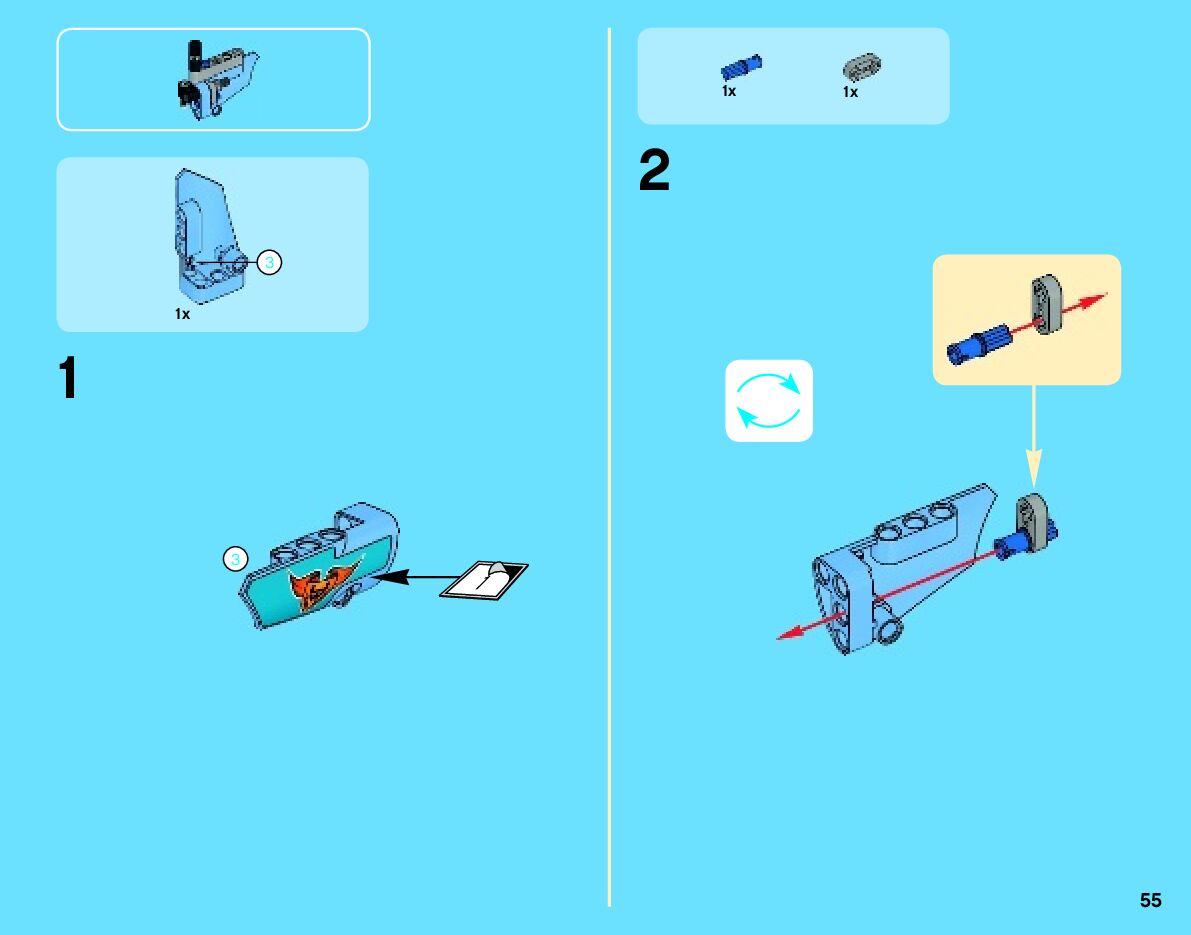 3

1x

1

3

1x 1x

2

55