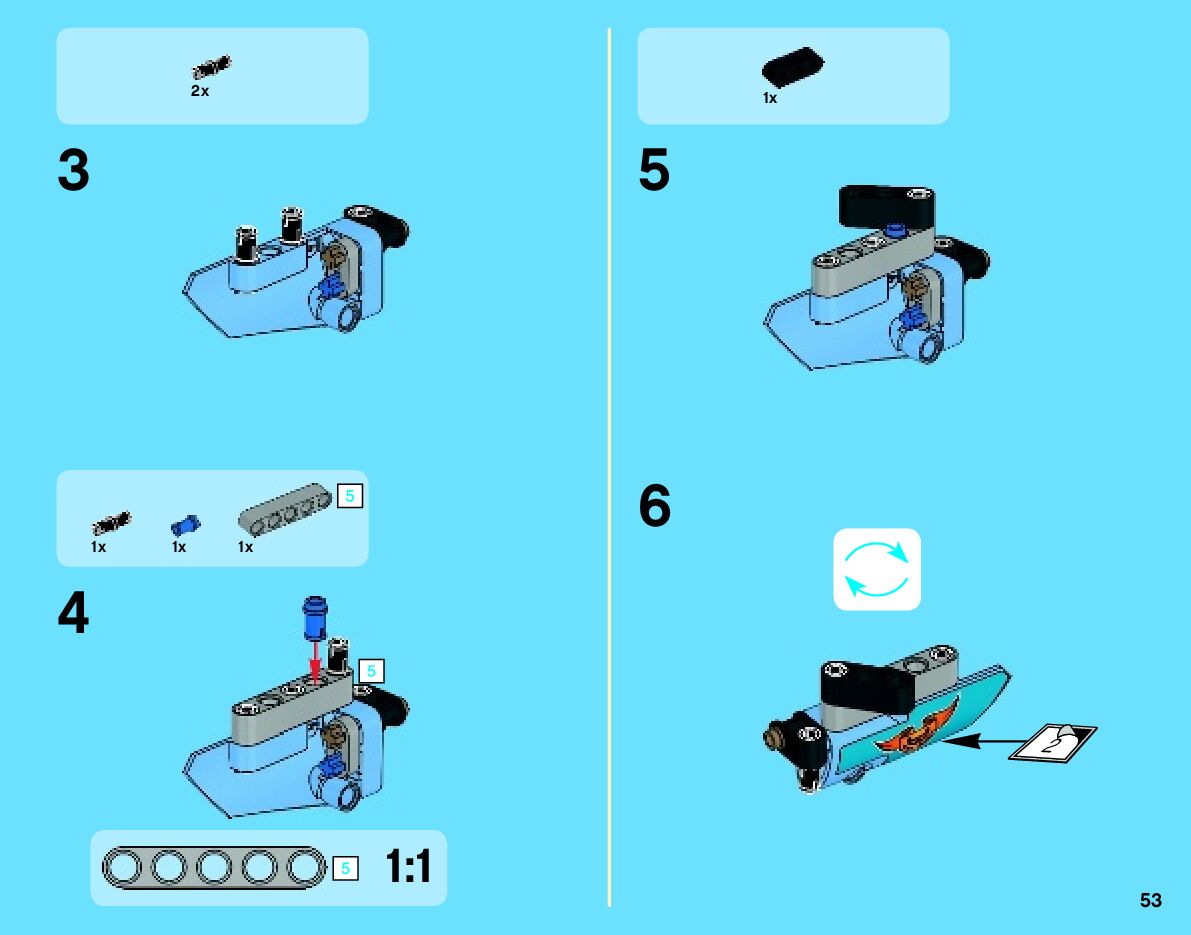 2x

3

1x 1x 1x 5

4

5

5 1:1

1x

5

6

2

53