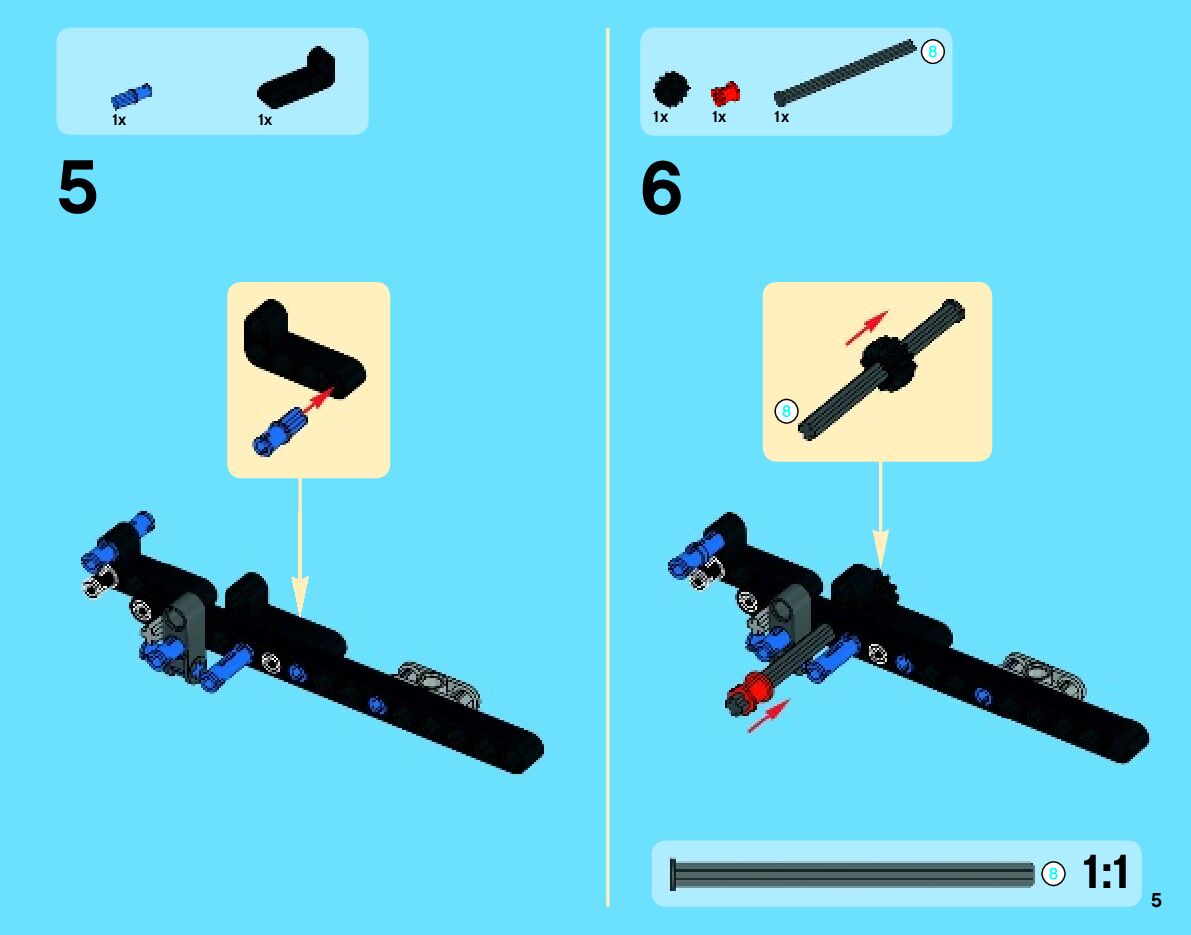 1x 1x

5

8

1x 1x 1x

6

8

8 1:1

5