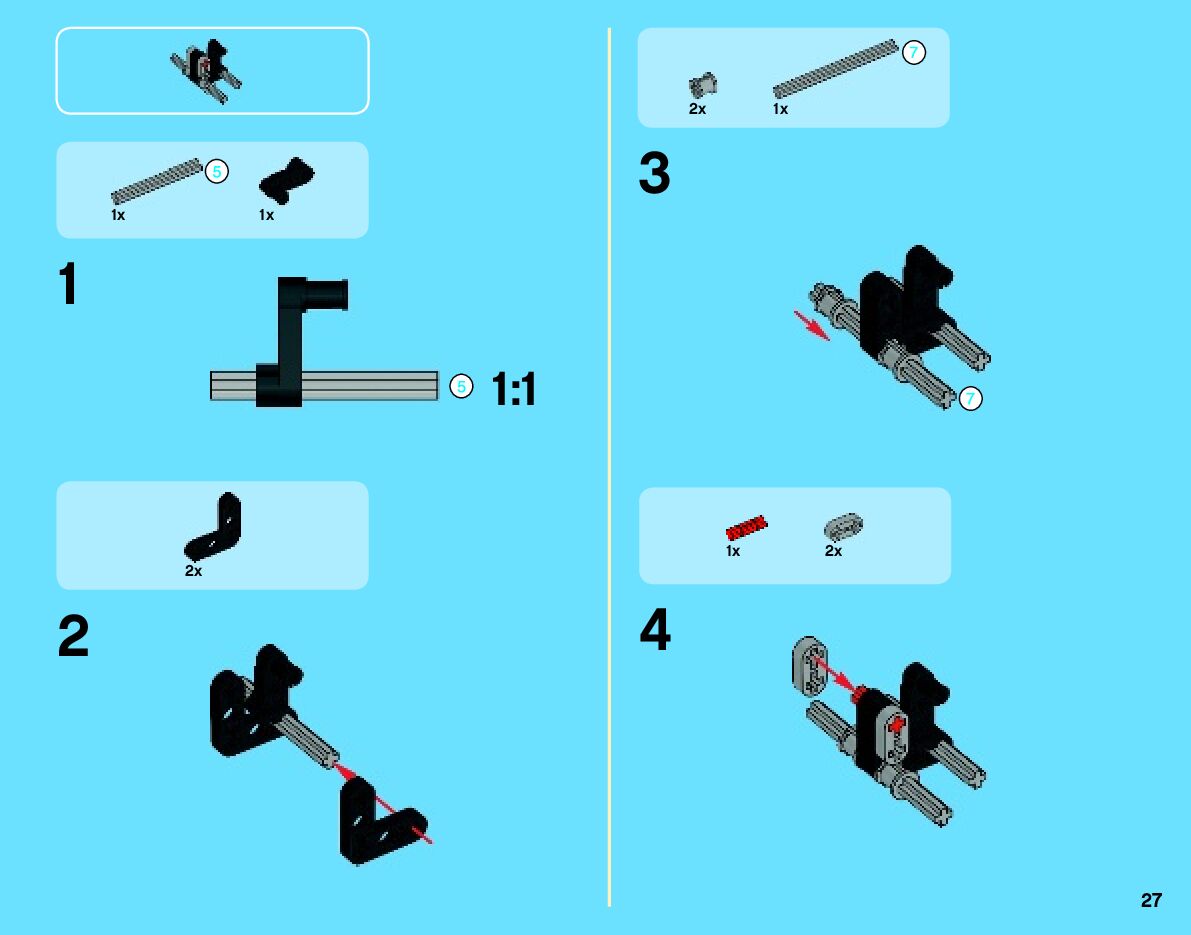 5
1x
1x

1

5 1:1

2x

2

7
2x
1x

3

7

1x
2x

4

27