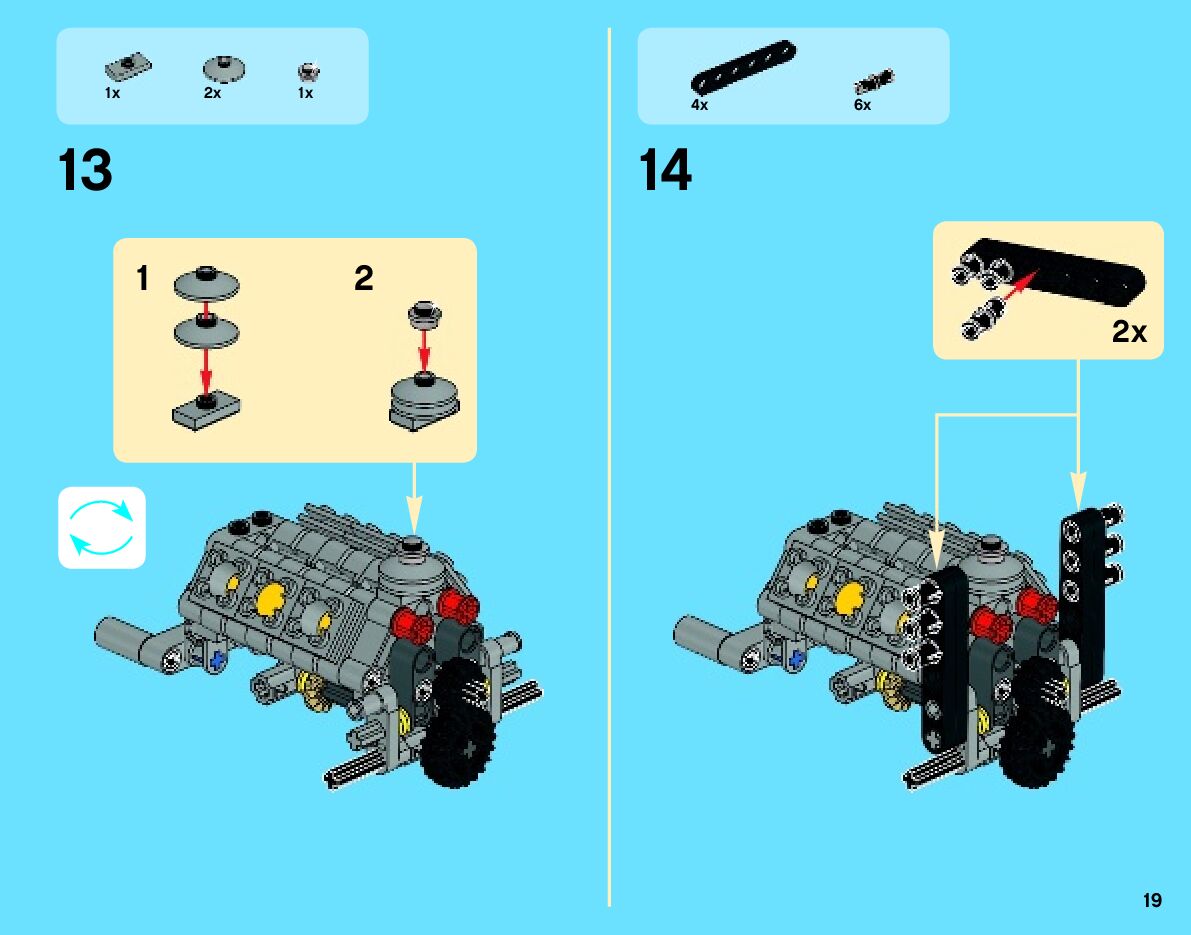 1x 2x 1x

13

1

2

4x 6x

14

2x

19