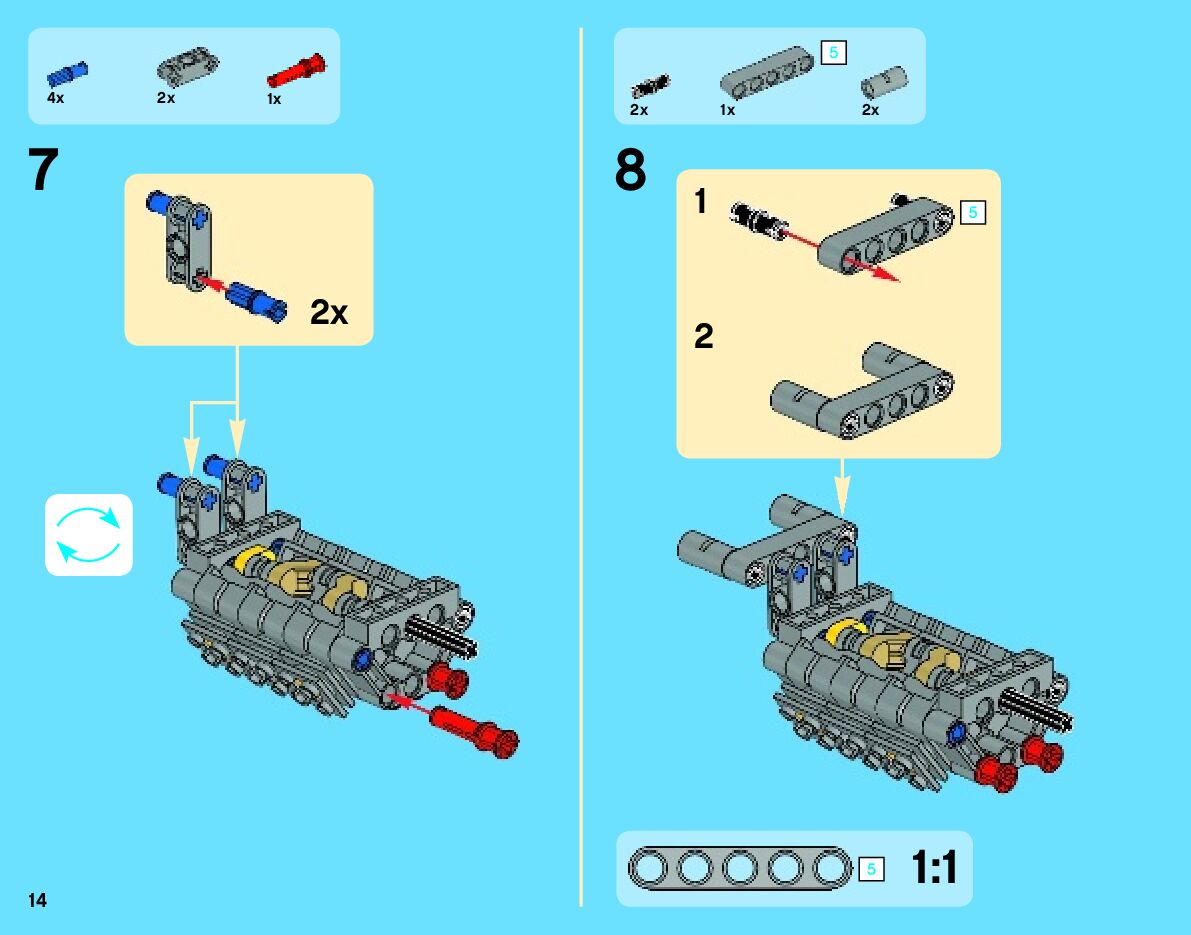 4x 2x 1x

7

2x

14

5

2x 1x 2x

8

1

5

2

5 1:1