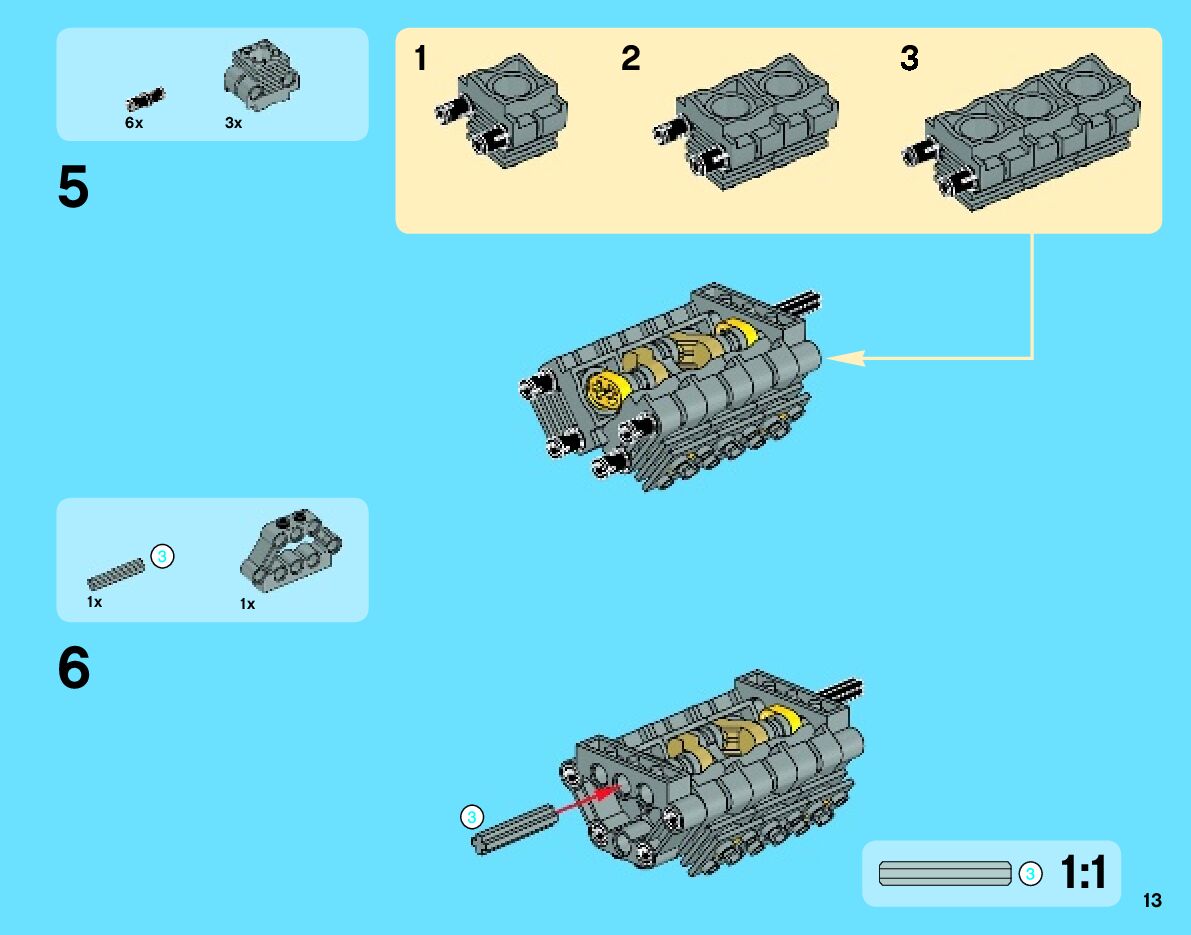 6x 3x

5

1 2 3

3
1x 1x

6

3

3 1:1

13