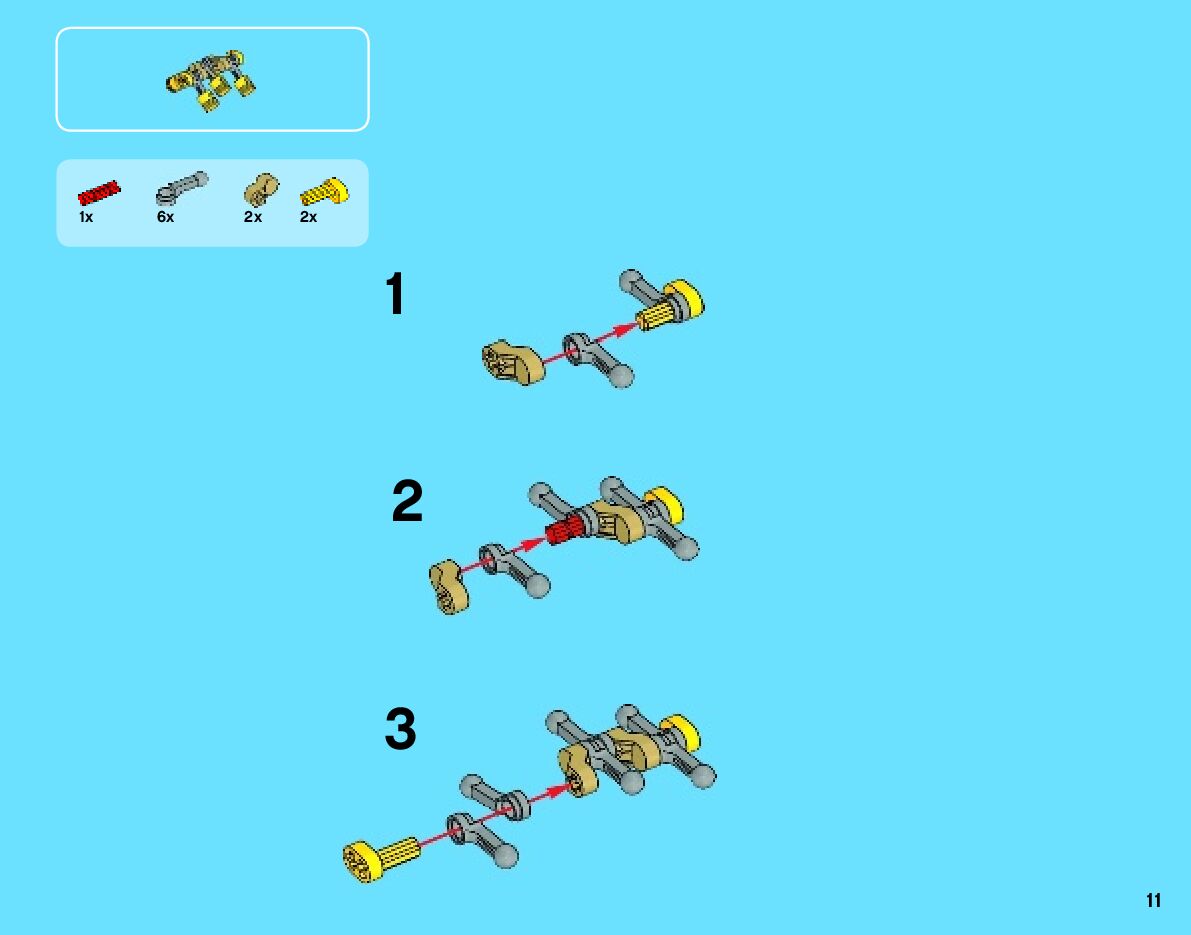 1x
6x
2x
2x

1

2

3

11