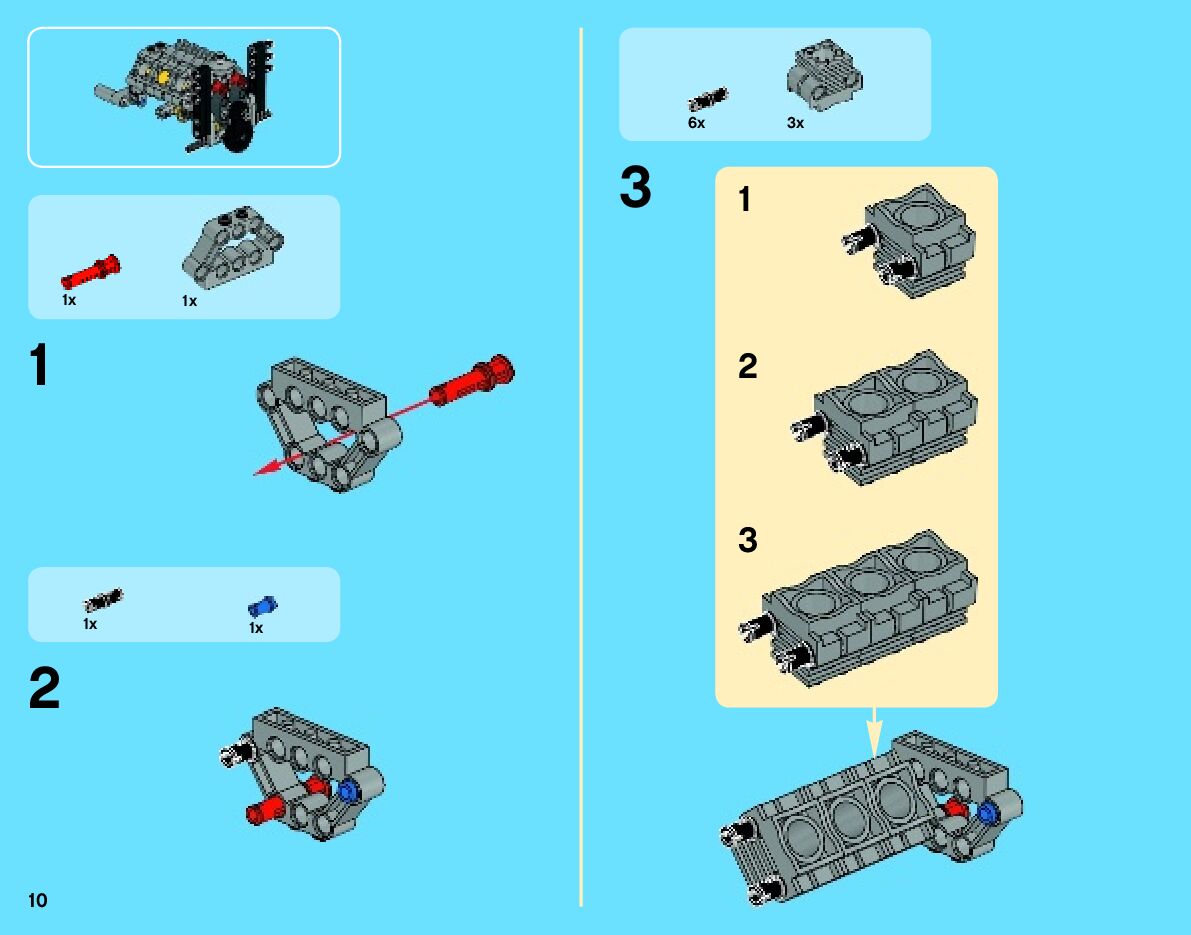 1x 1x

1

1x 1x

2

10

6x 3x

3

1

2

3