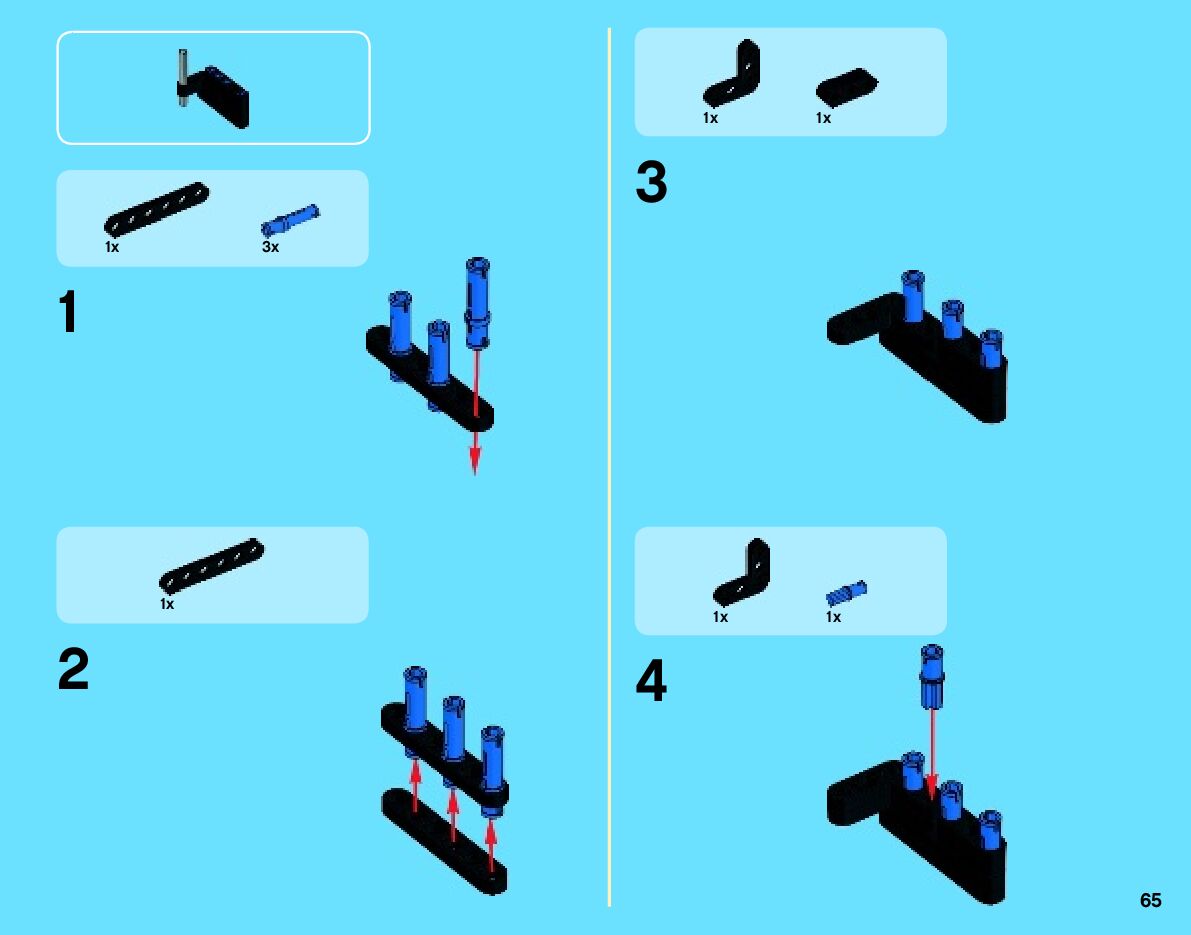 1x 3x

1

1x

2

1x 1x

3

1x 1x

4

65