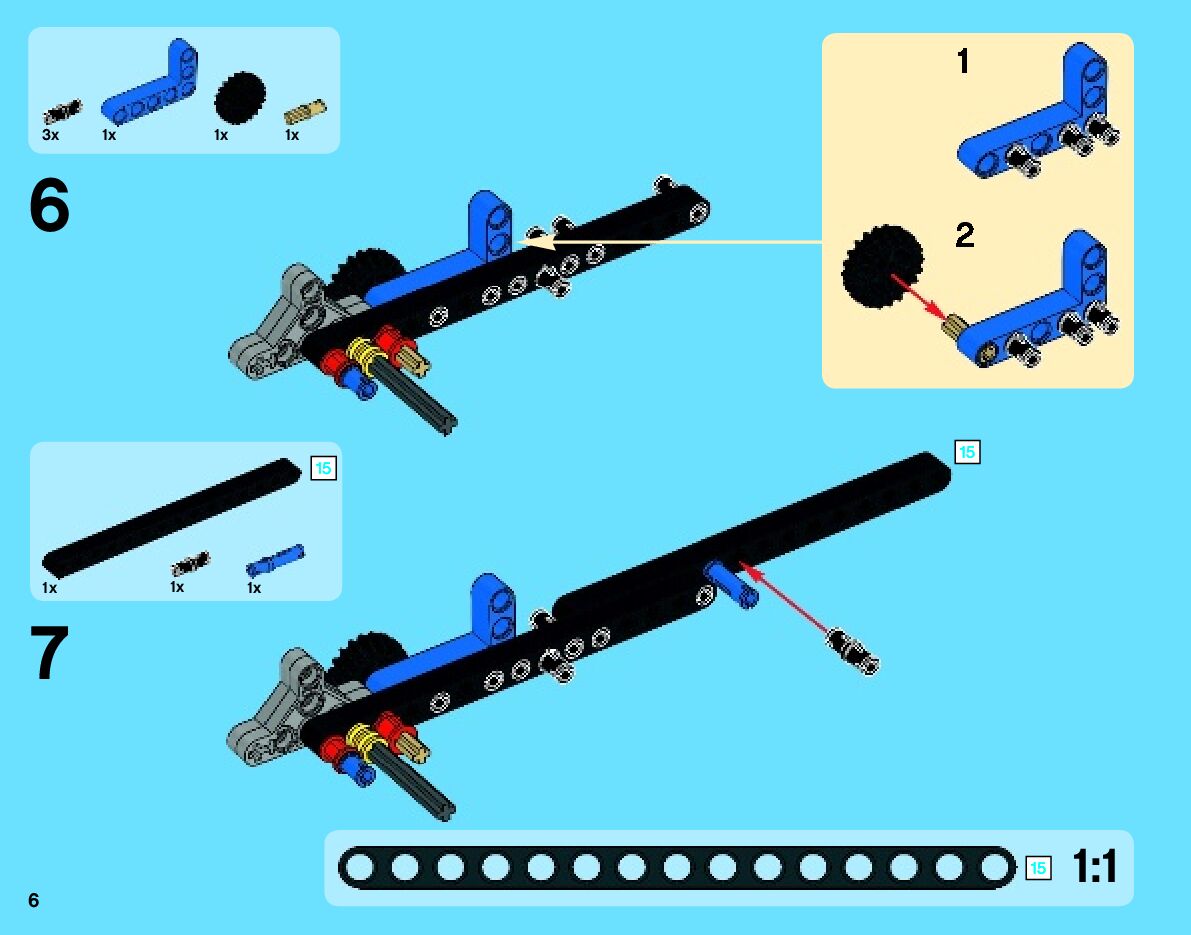 3x 1x 1x 1x

6

1

2

15

1x 1x 1x

15

7

15 1:1

6