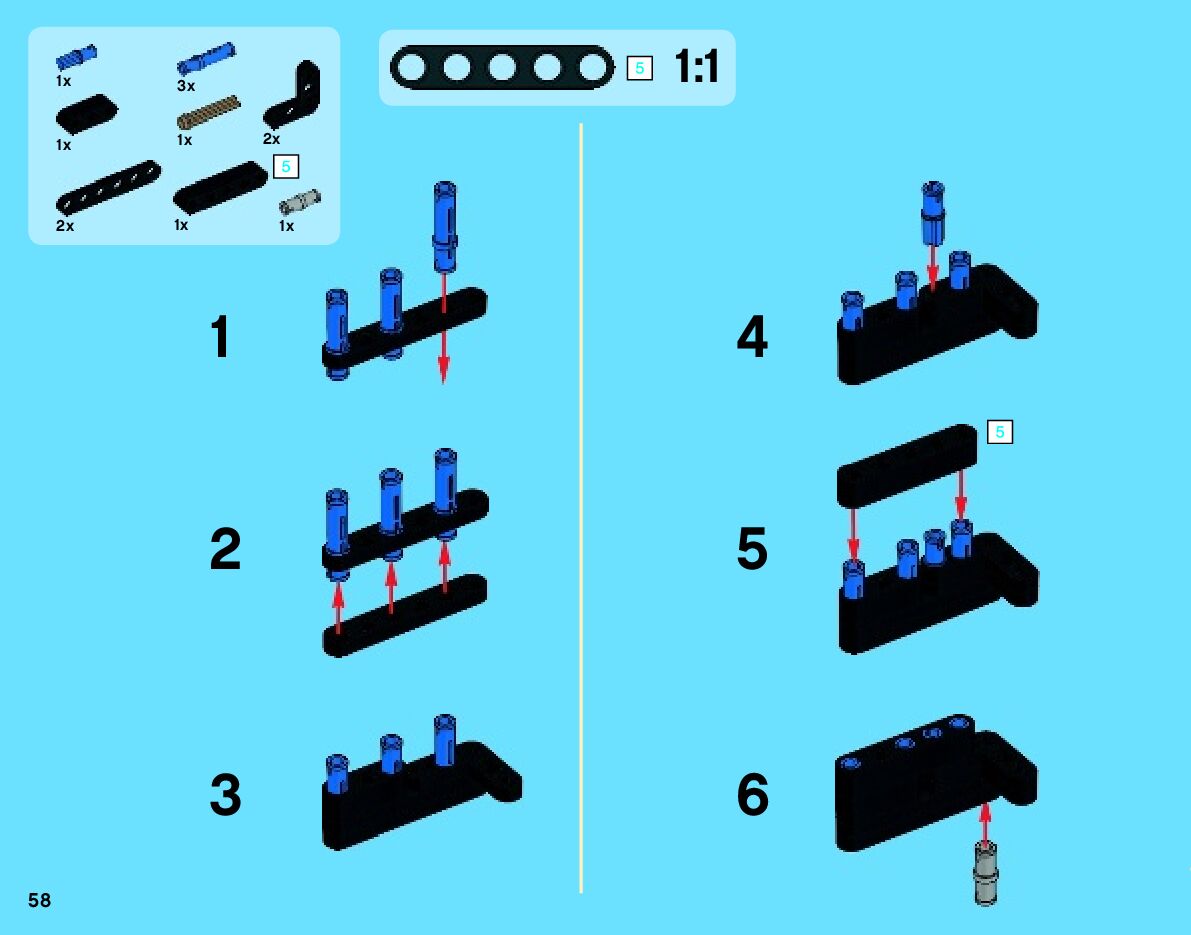 1x
3x
1x
1x
2x
5
2x
1x
1x

5 1:1

1

2

3

4

5

5

6

58