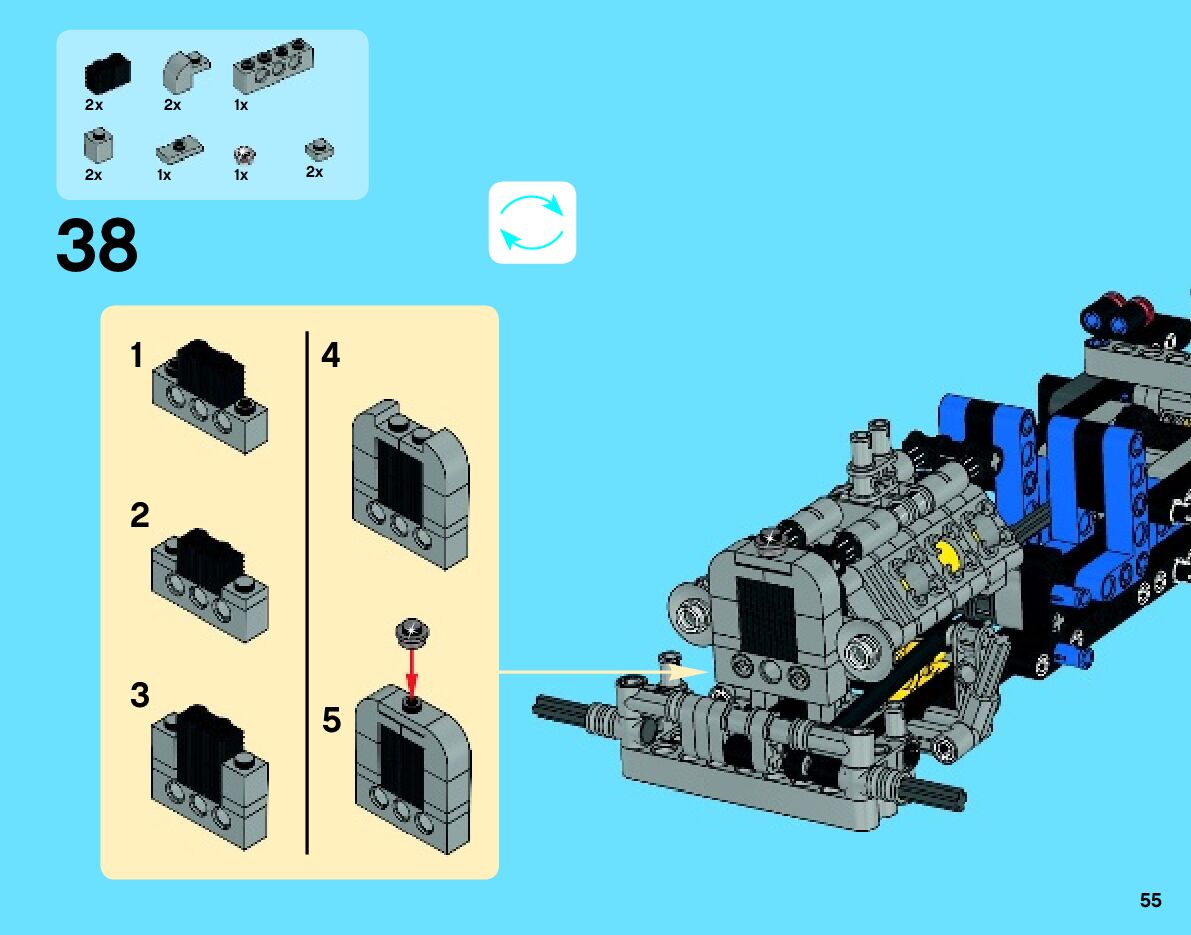 2x 2x 1x
2x 1x 1x 2x

38

1
2
3
4
5

55