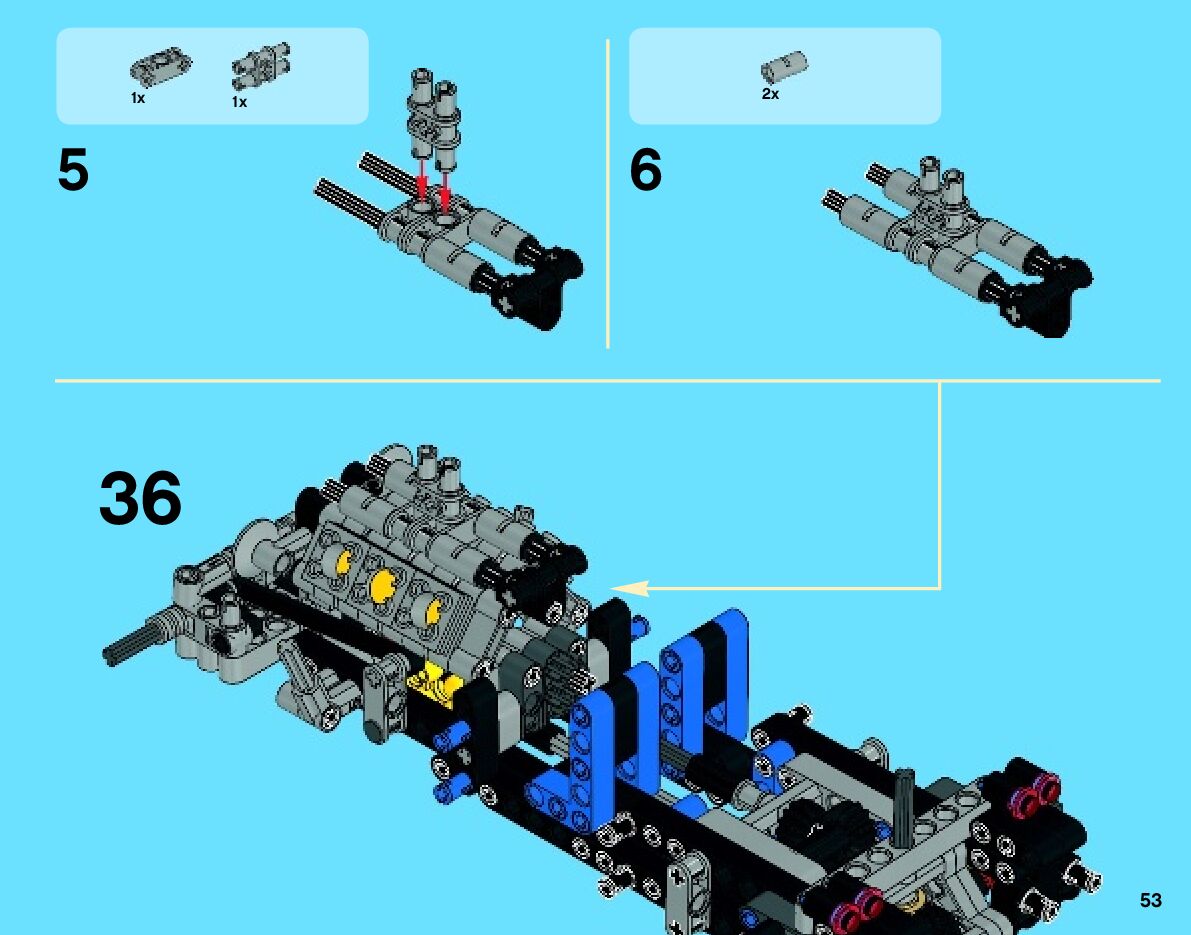 1x
1x

5

2x

6

36

53