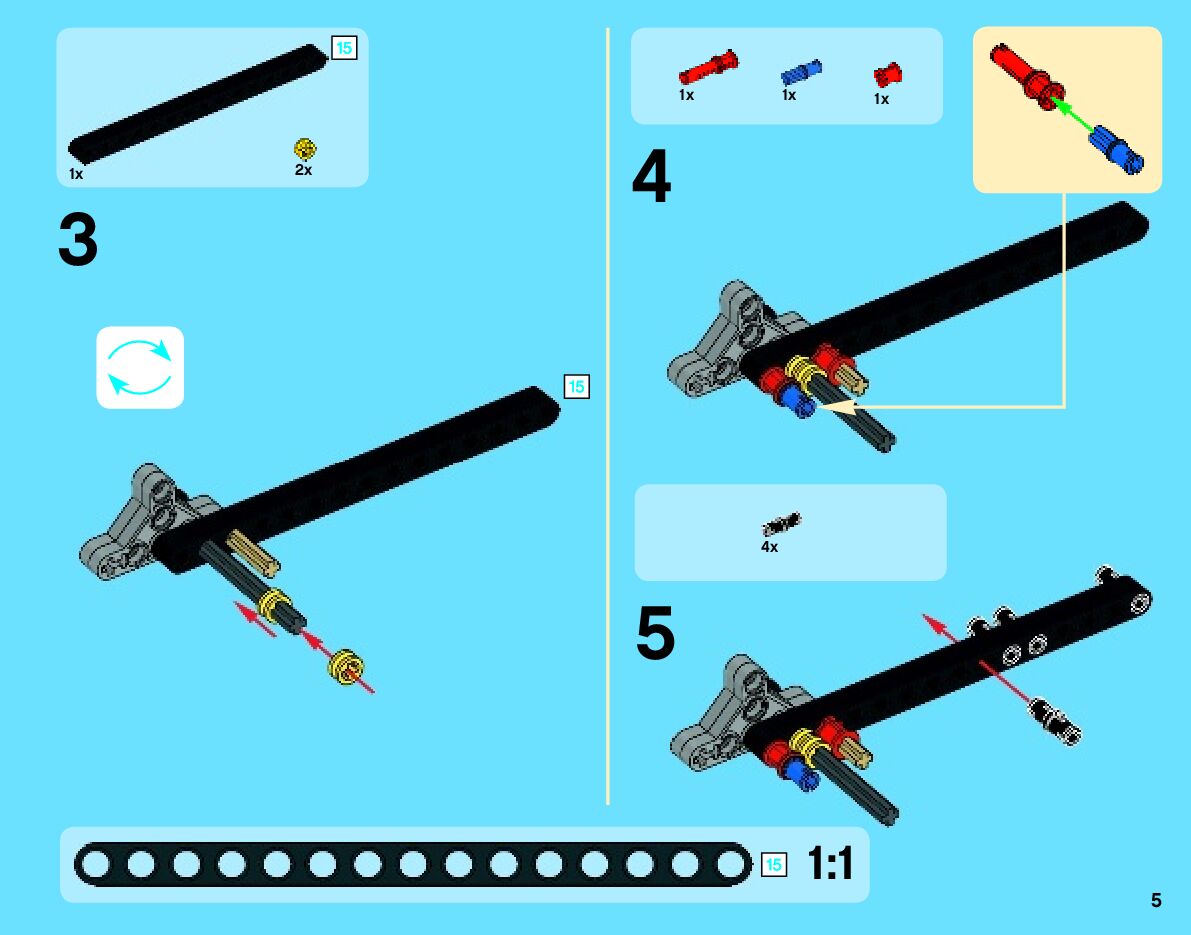 15
1x
2x

3

15

1x
1x
1x

4

4x

5

15
1:1

5