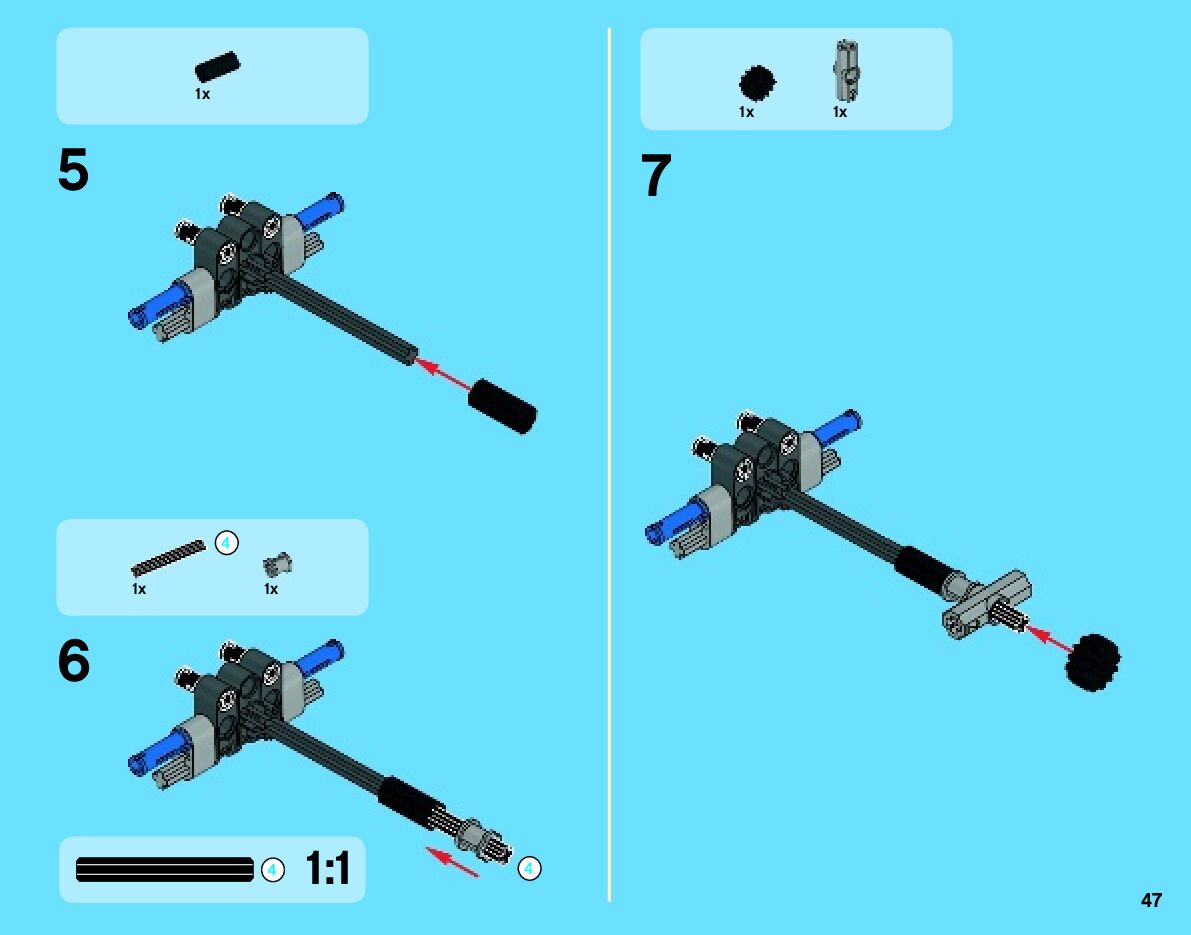 1x

5

4

1x

1x

6

4

1:1

4

1x

1x

7

47