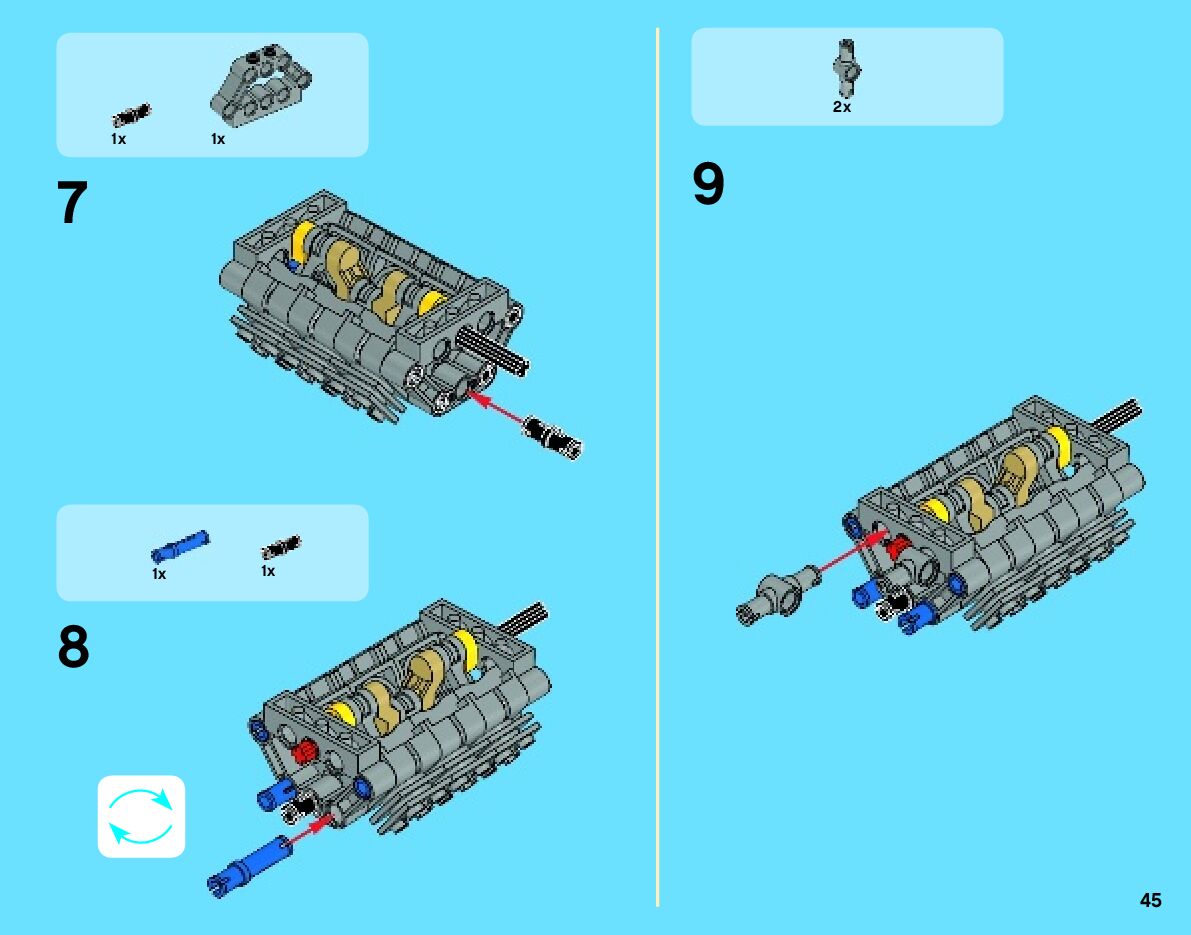 1x
1x

7

1x
1x

8

2x

9

45