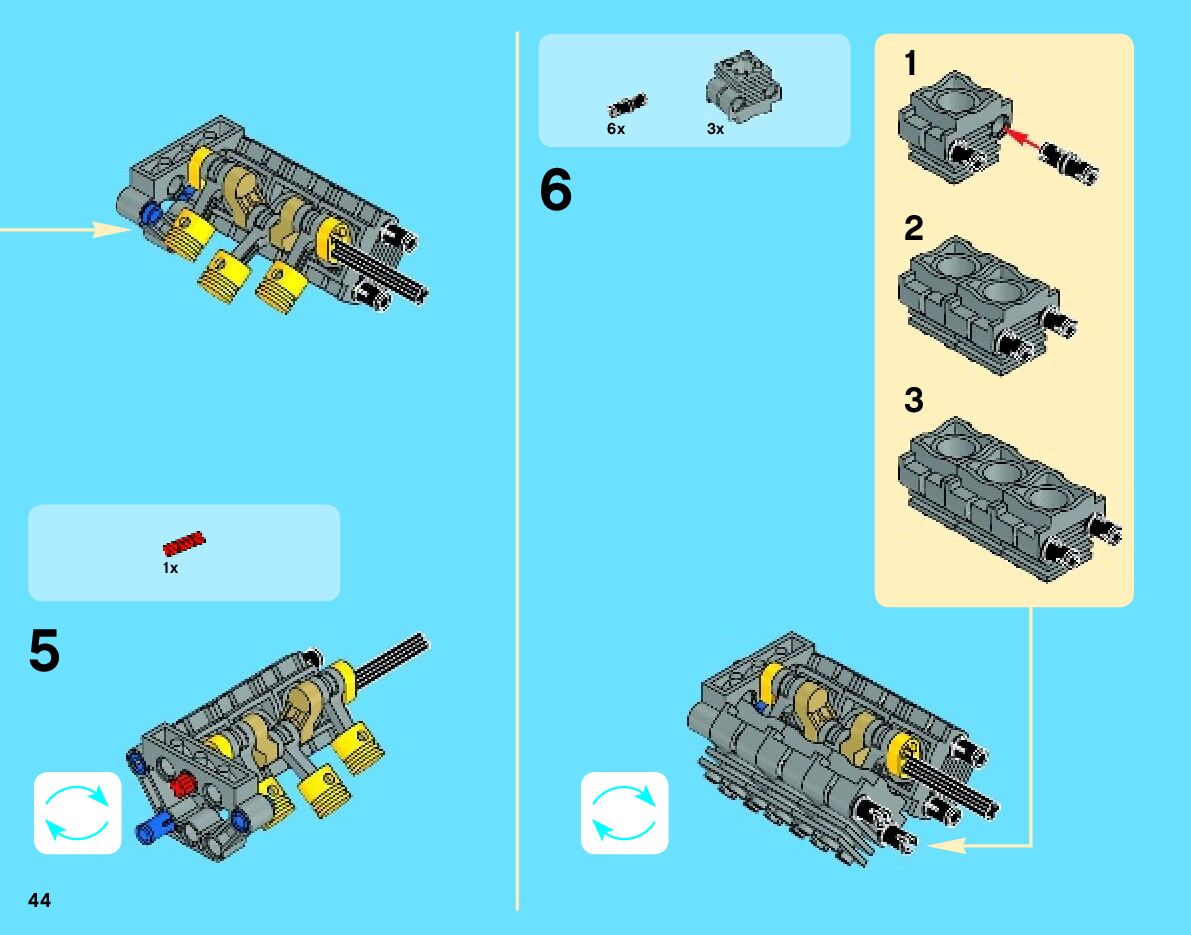 1x

5

44

6x
3x

6

1

2

3