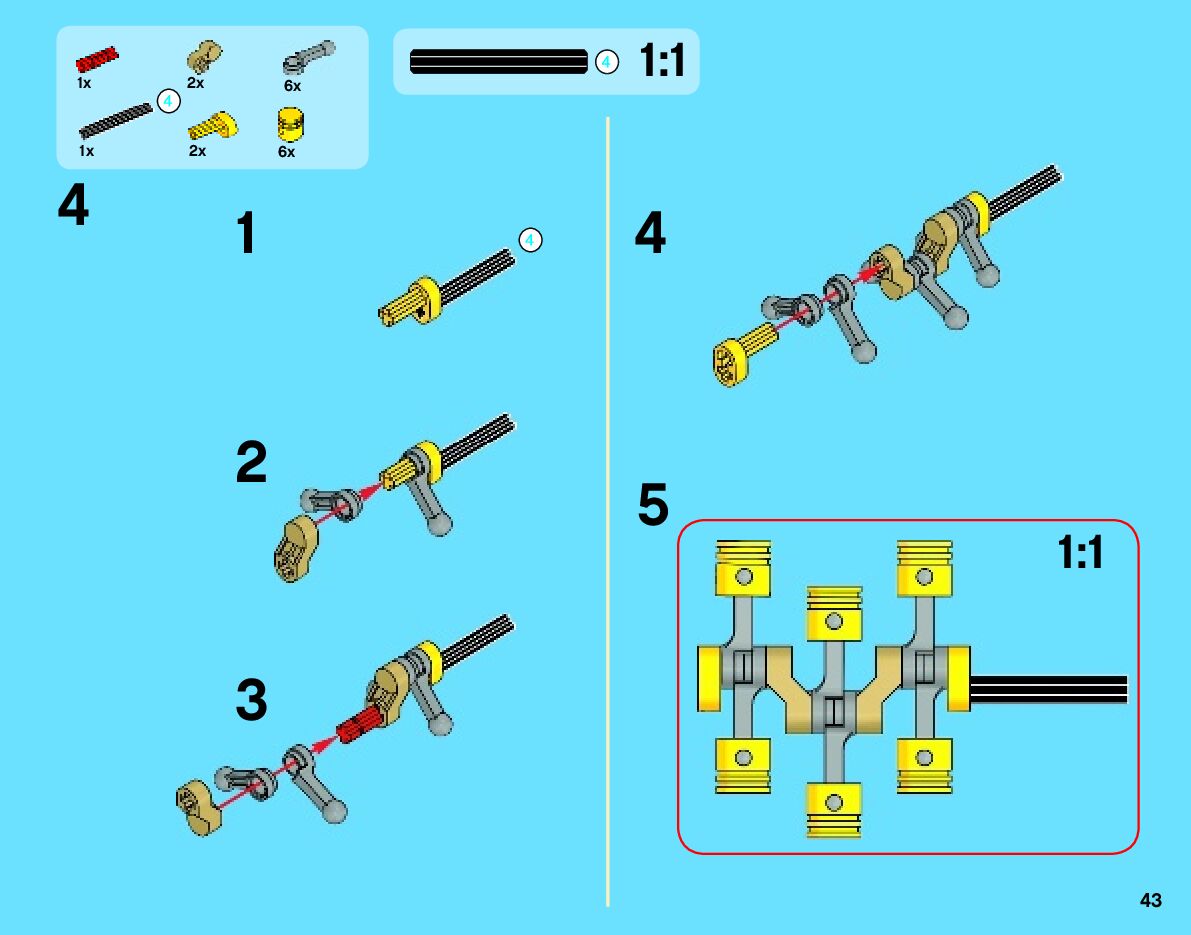 1x
2x
6x
4
1x
2x
6x

4 1:1

4

1
4

2

3

4

5
1:1

43