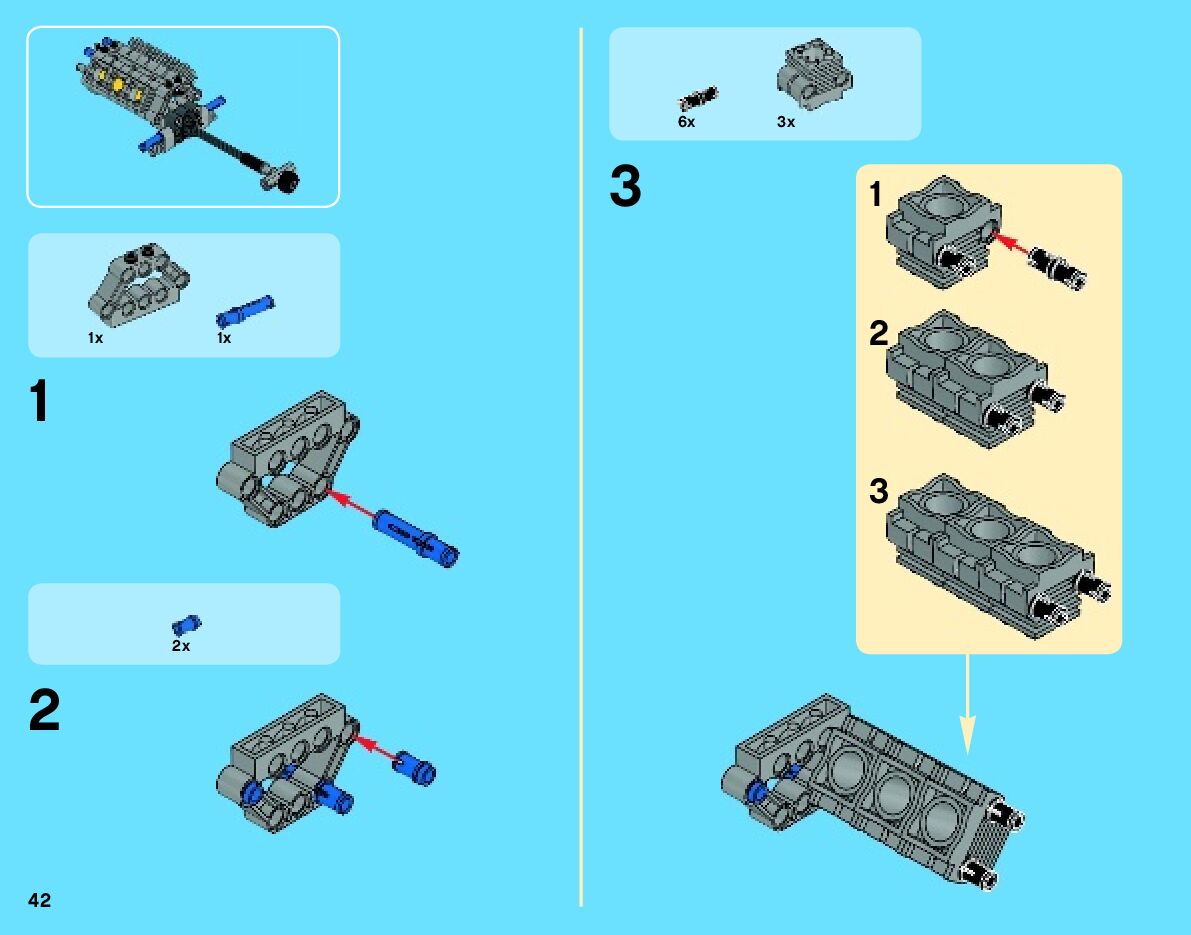 1x
1x

1

2x

2

42

6x
3x

3

1

2

3