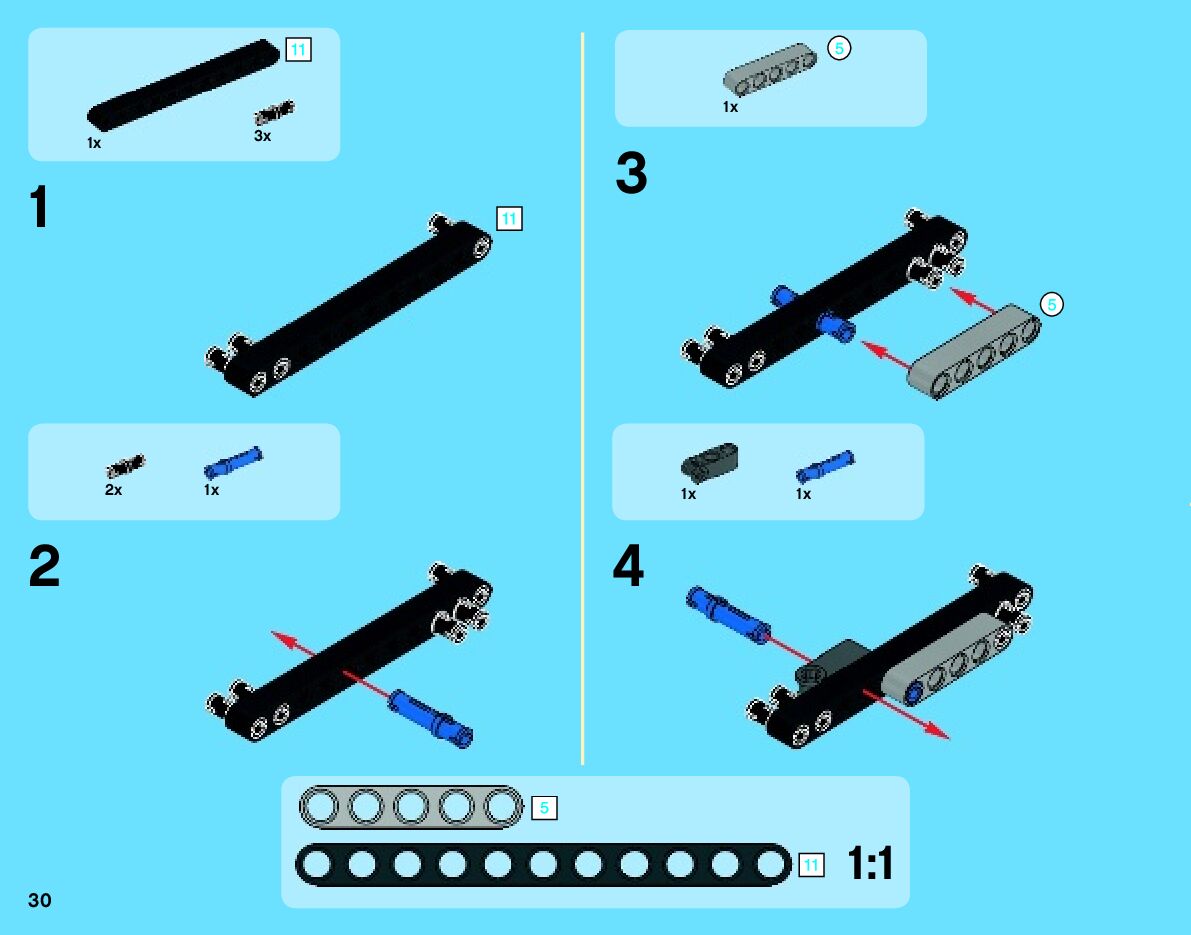 11
1x
3x

1

11

2x
1x

2

5
1x

3

5

1x
1x

4

5
11
1:1

30